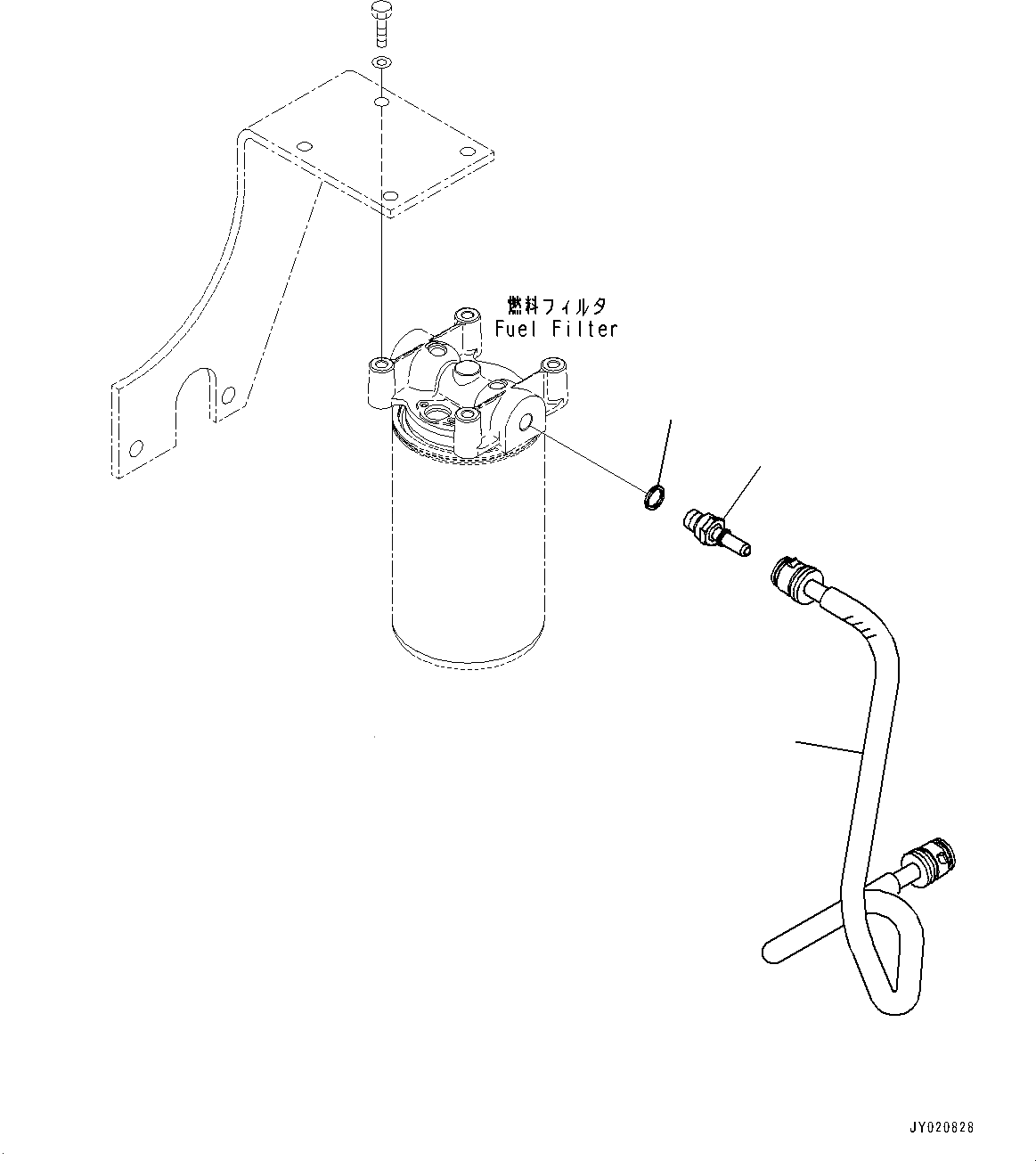 燃料フィルタ
Fuel Filter

JY020828