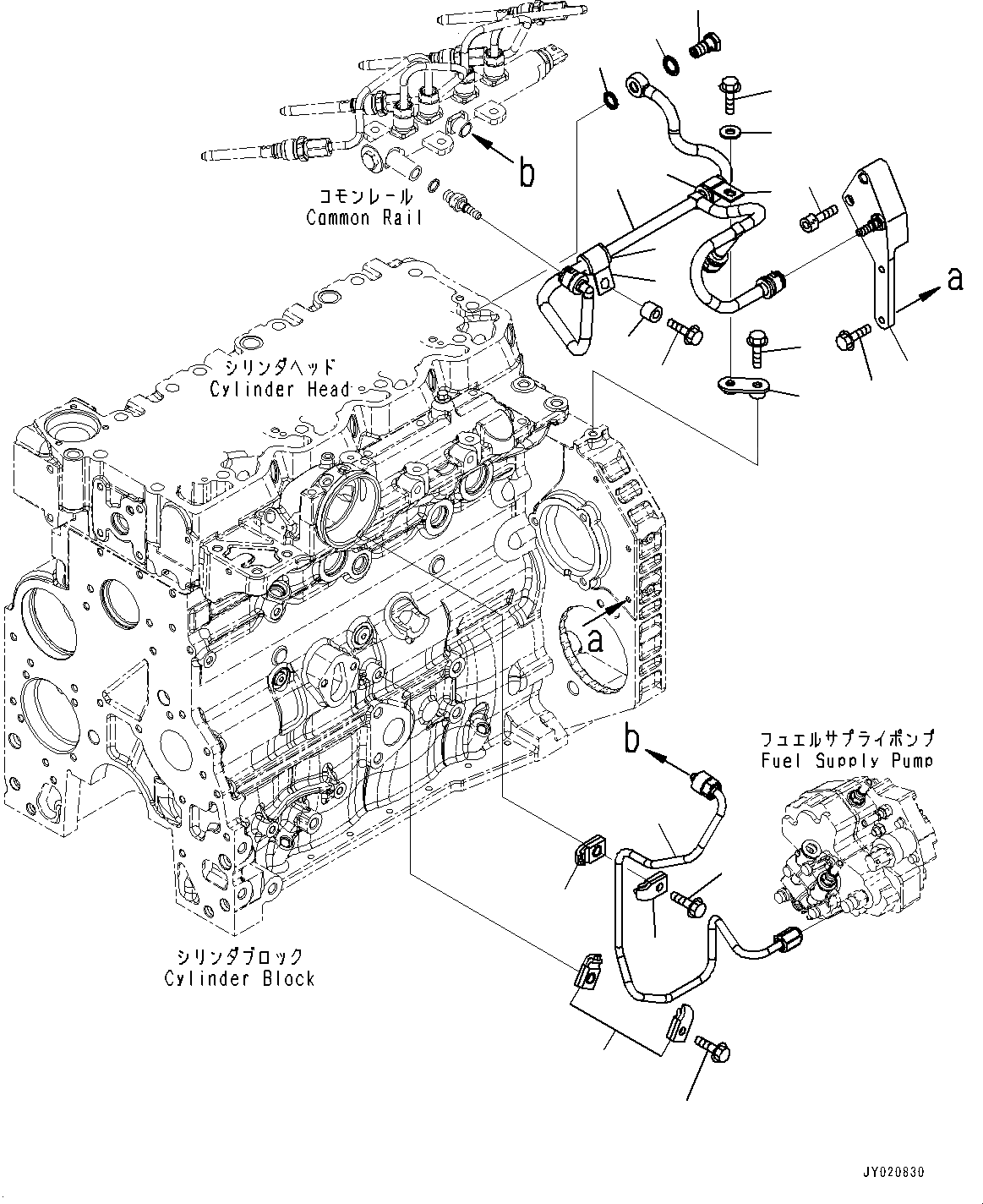 b

コモンレール
Common Rail

a

シリンダヘッド
Cylinder Head

a

b

フュエルサプライポンプ
Fuel Supply Pump

シリンダブロック
Cylinder Block

JY020830