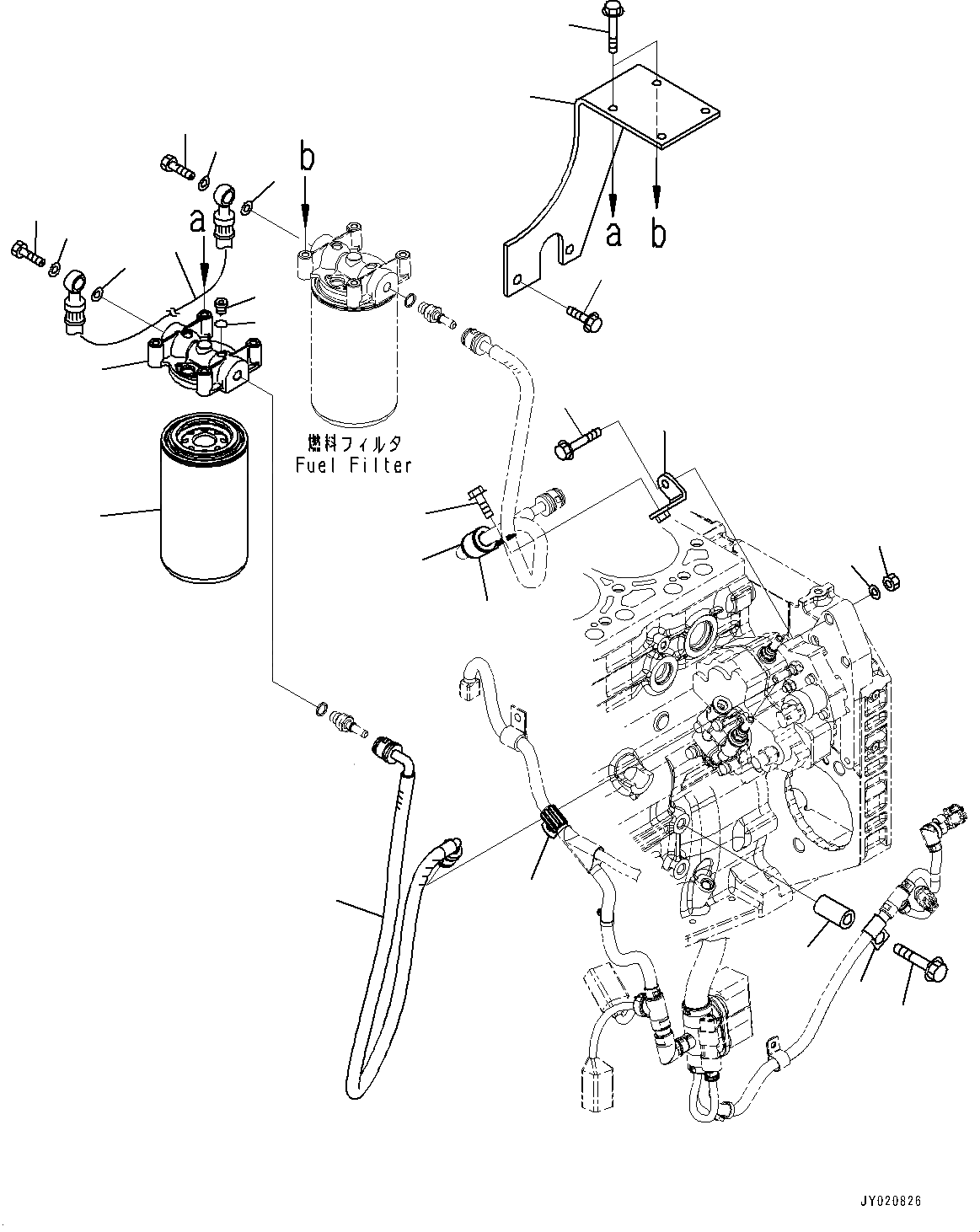 b
a
a
b
燃料フィルタ
Fuel Filter
JY020826