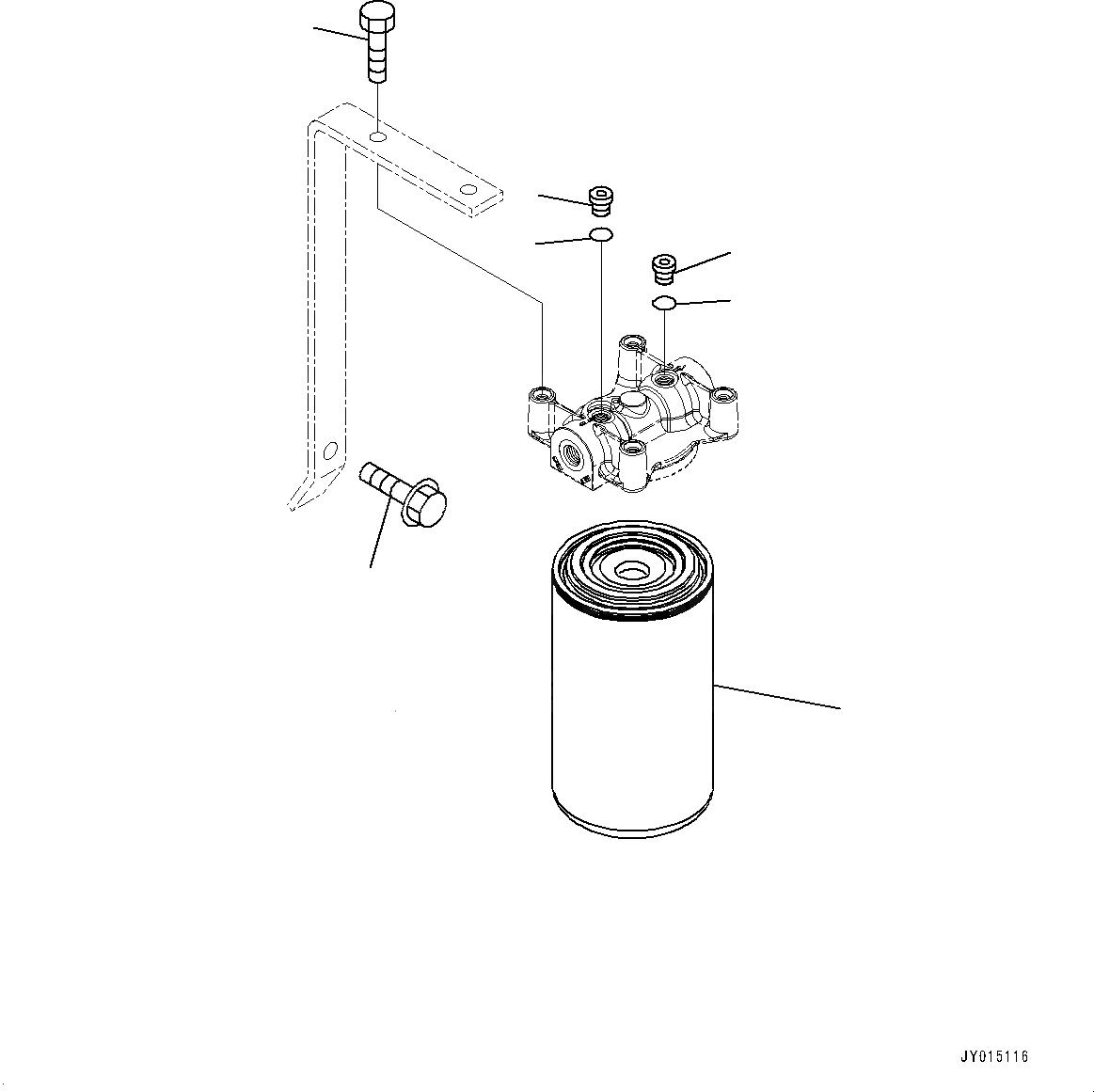 JY015116