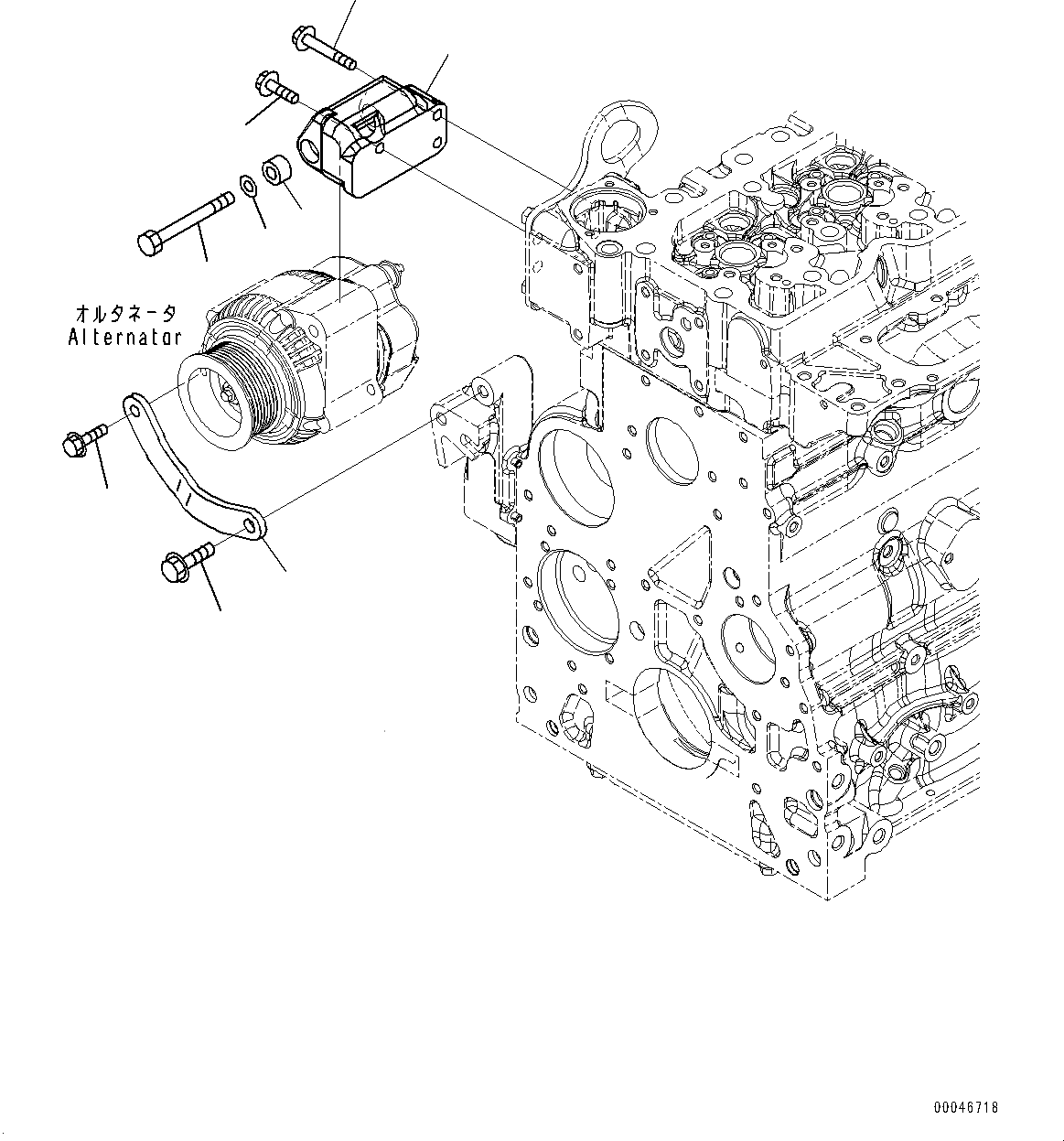 オルタネータ
Alternator

00046718