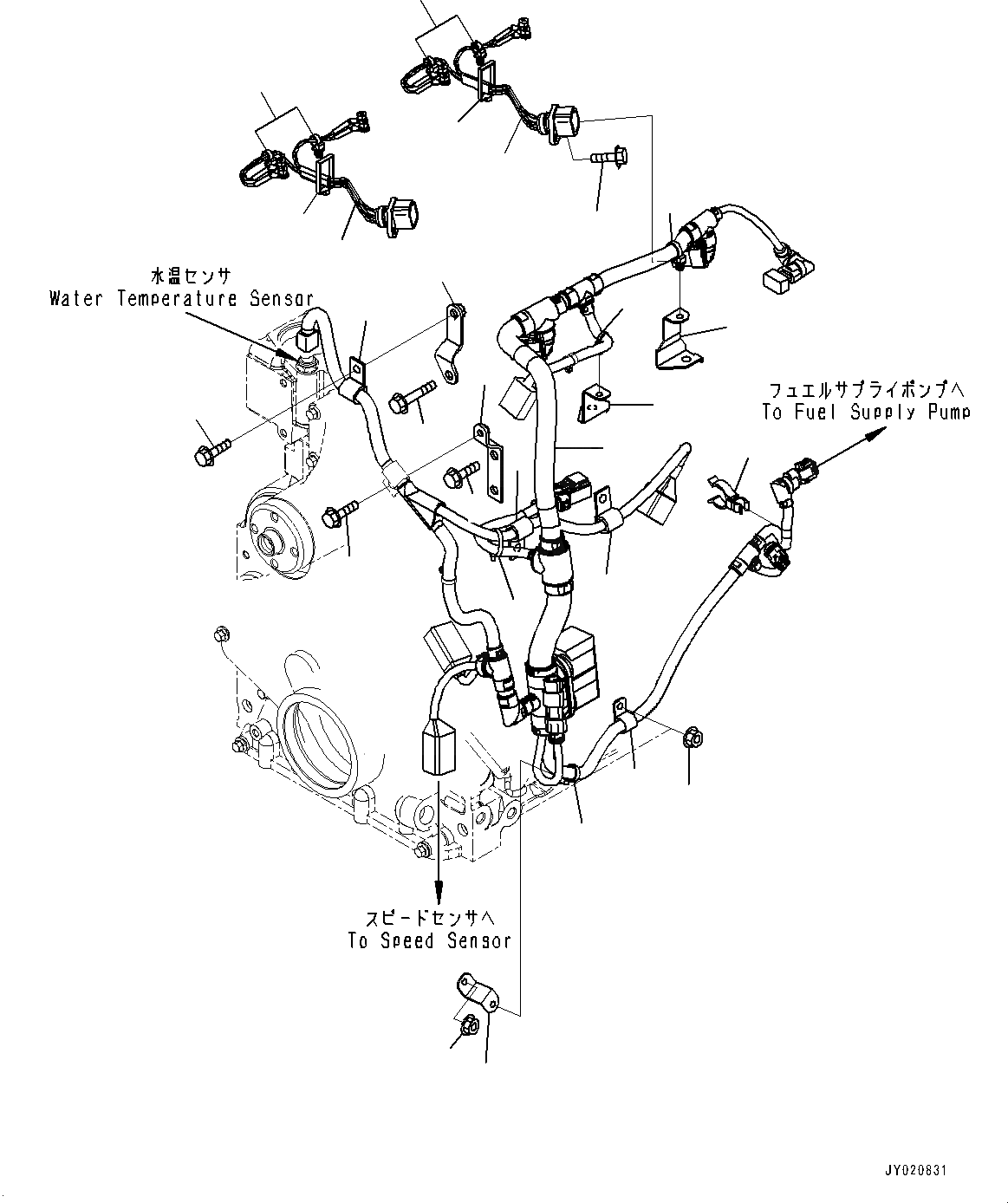 水温センサ
Water Temperature Sensor

フュエルサプライポンプへ
To Fuel Supply Pump

スピードセンサへ
To Speed Sensor

JY020831