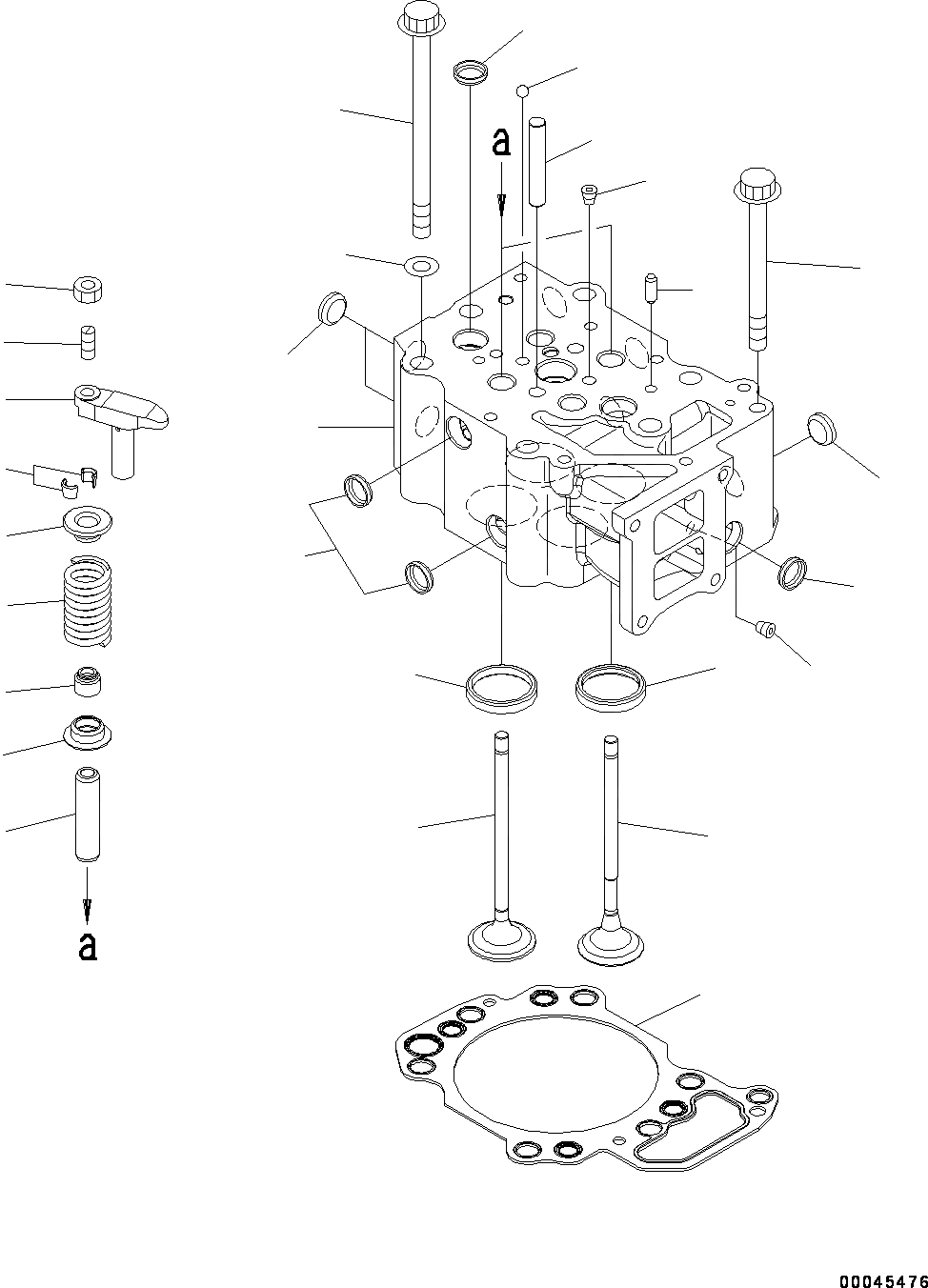 a

a

00045476