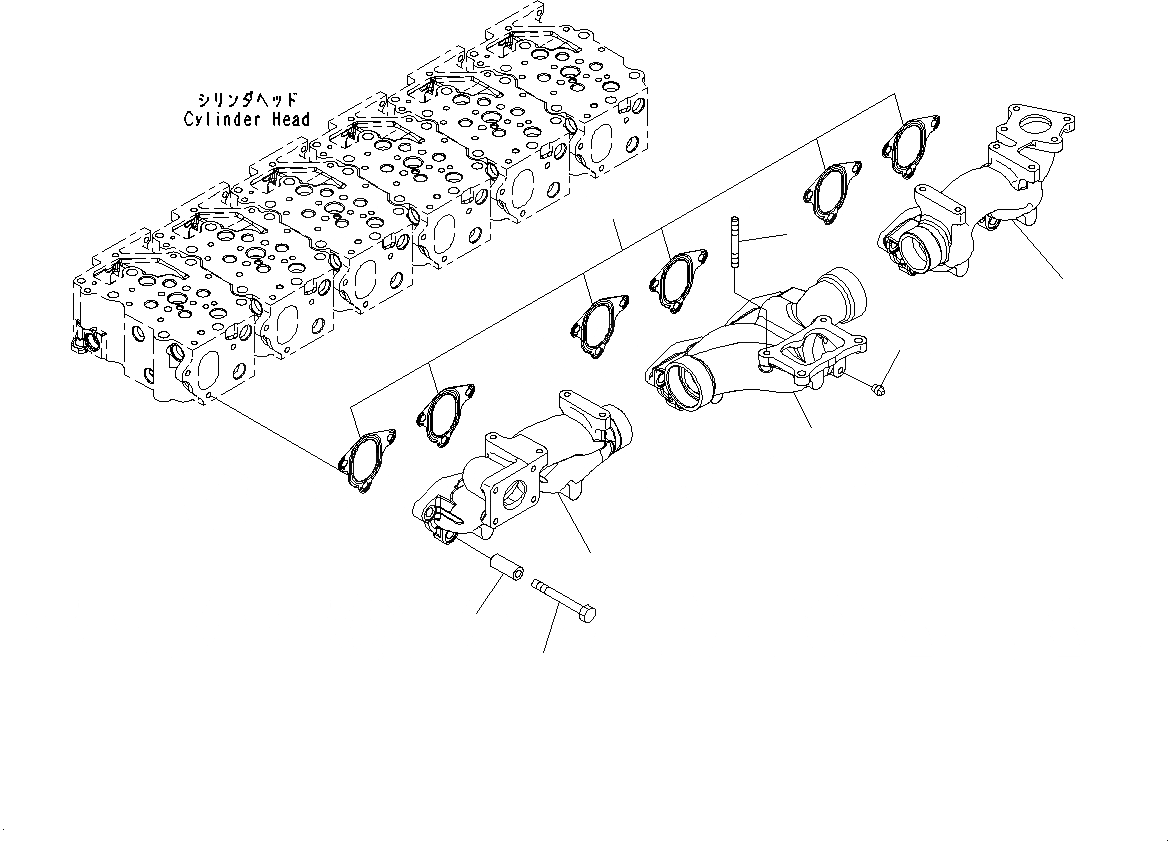 シリンダヘッド
Cylinder Head