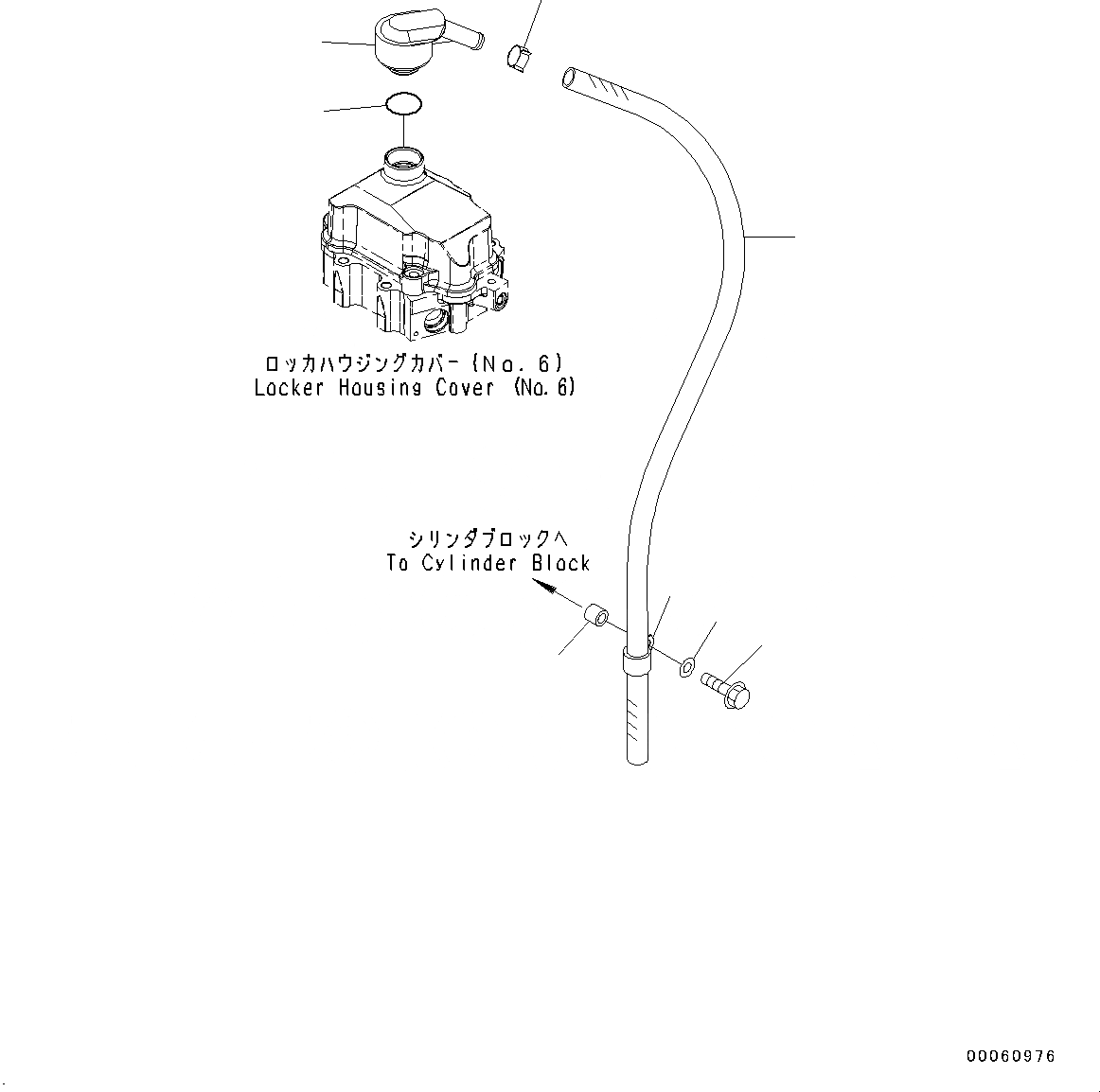 ロッカハウジングカバー (No. 6)
Locker Housing Cover (No. 6)

シリンダブロックへ
To Cylinder Block

00060976