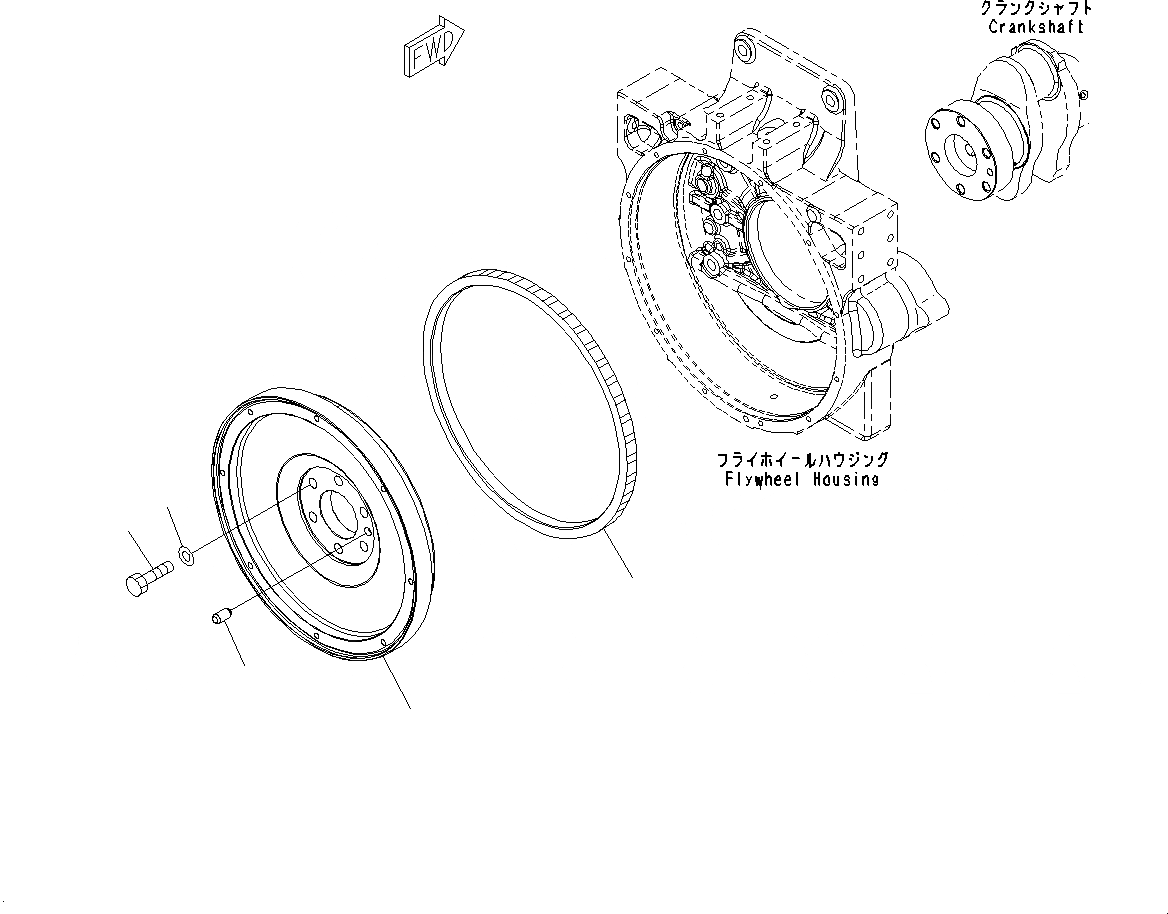 FWD

クランクシャフト
Crankshaft

フライホイールハウジング
Flywheel Housing