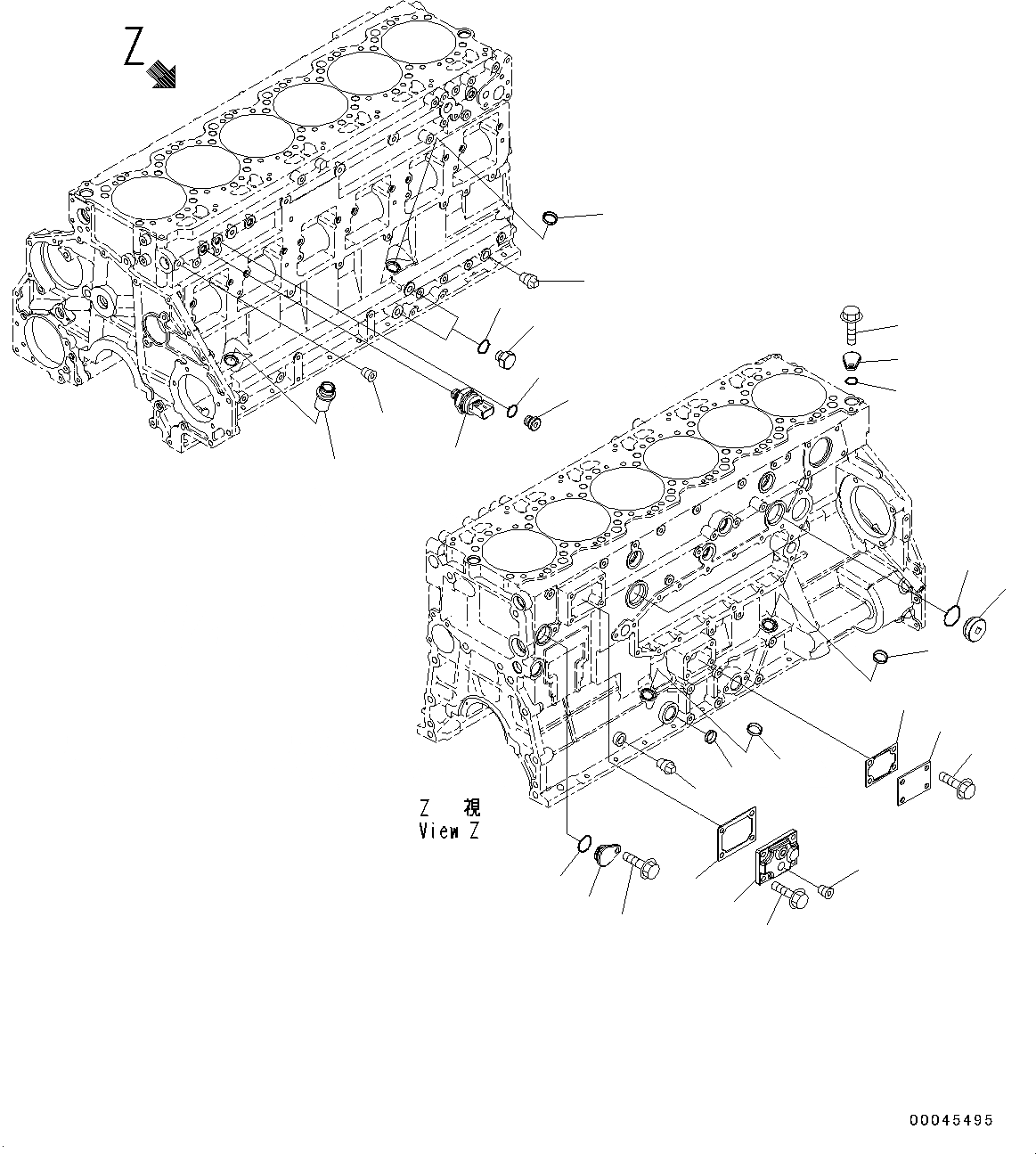 Z

Z 視
View Z

00045495