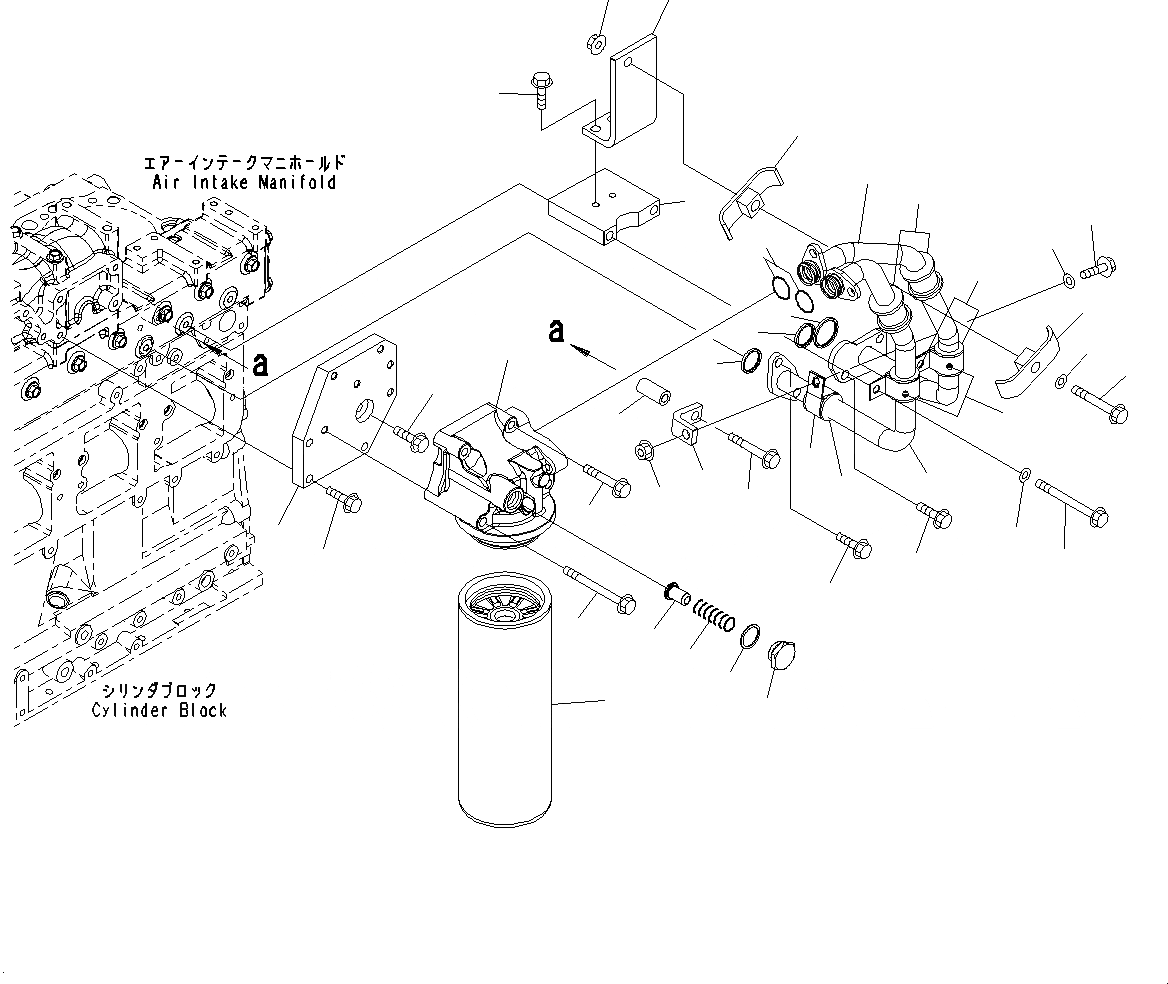 エアーインテークマニホールド
Air Intake Manifold

a

a

シリンダブロック
Cylinder Block