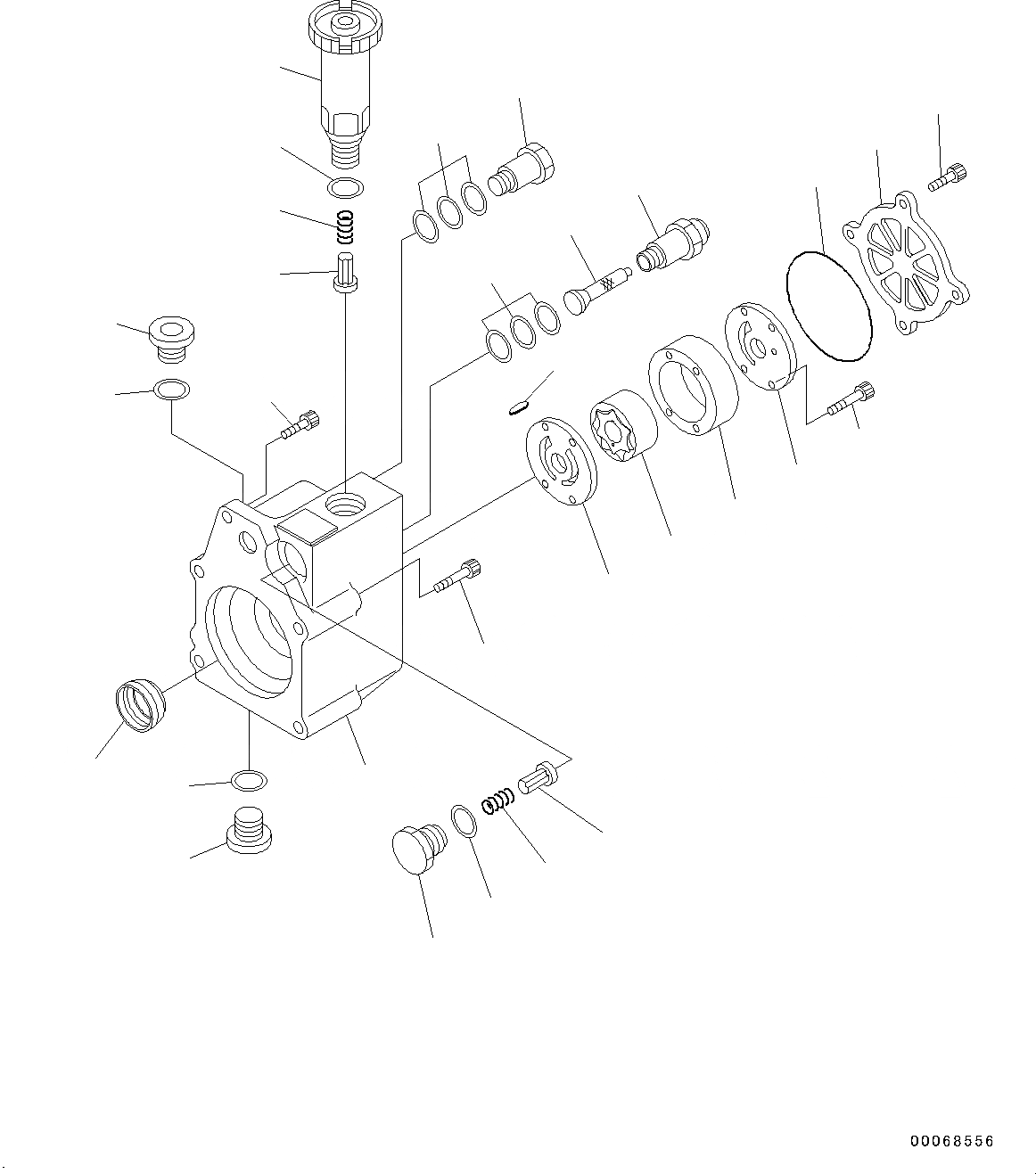 00068556