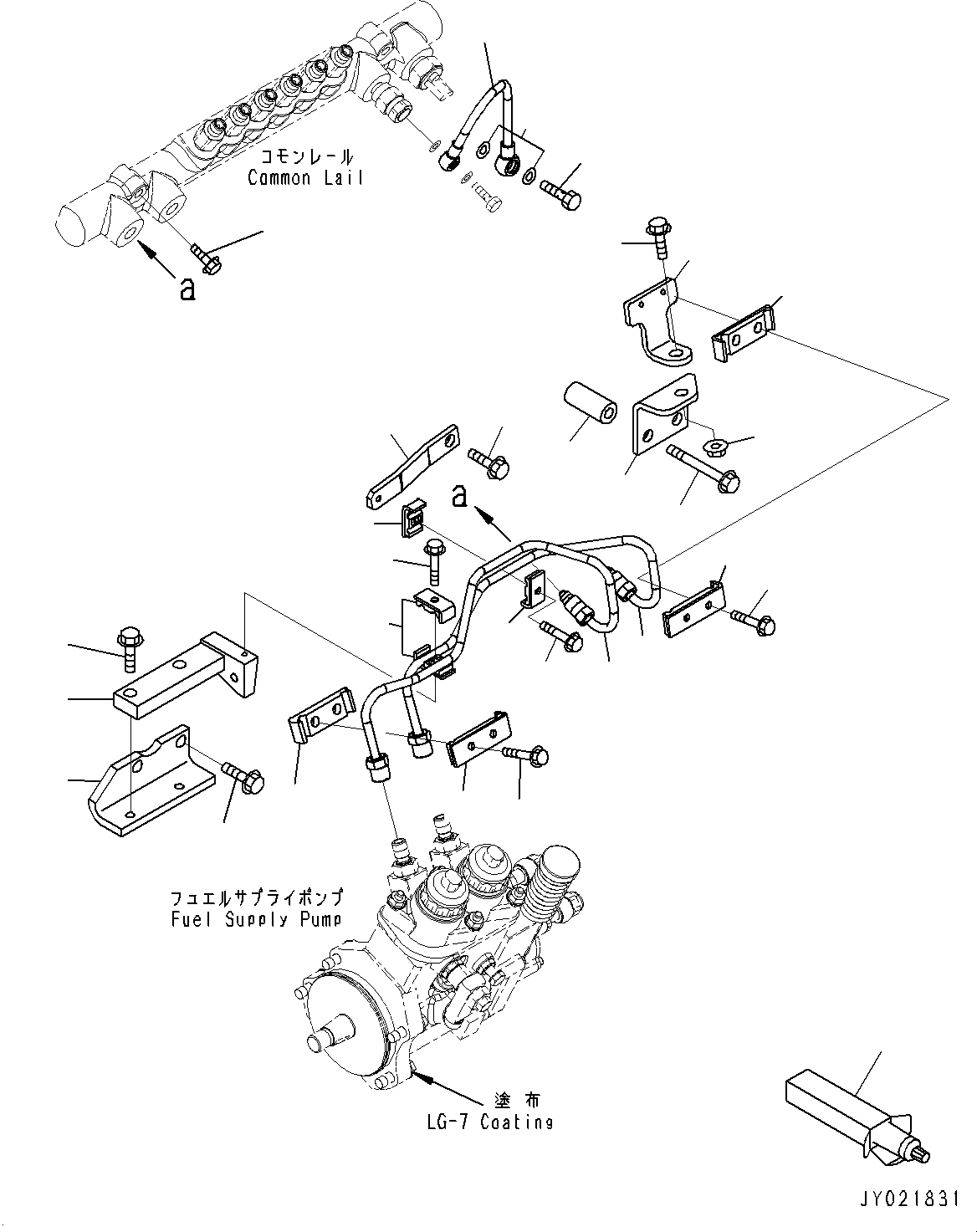 コモンレール
Common Lail

a

a

フュエルサプライポンプ
Fuel Supply Pump

塗布
LG-7 Coating

JY021831