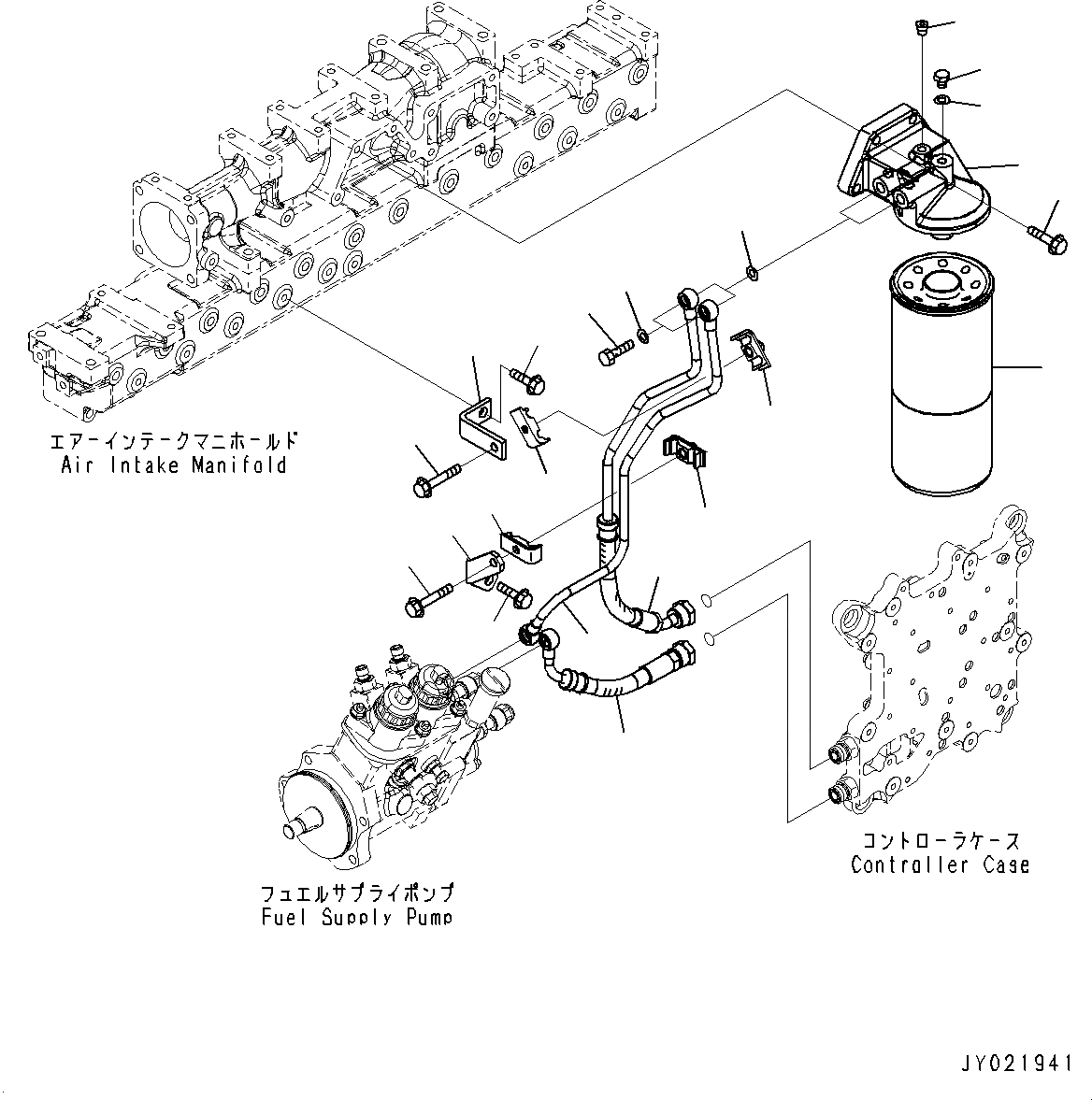 エアーインテークマニホールド
Air Intake Manifold

コントローラケース
Controller Case

フュエルサプライポンプ
Fuel Supply Pump

JY021941