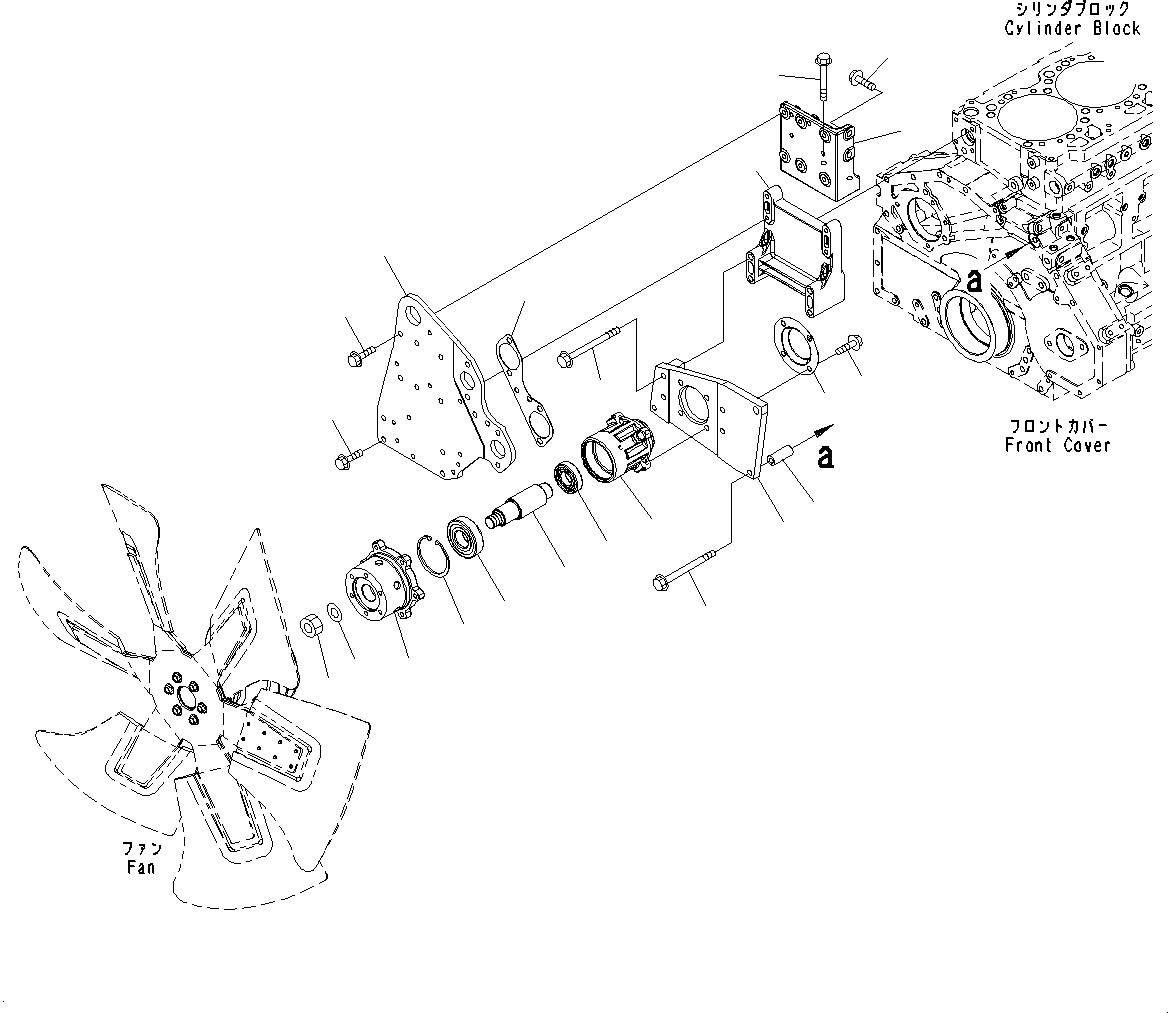 シリンダブロック
Cylinder Block

a

フロントカバー
Front Cover

a

ファン
Fan