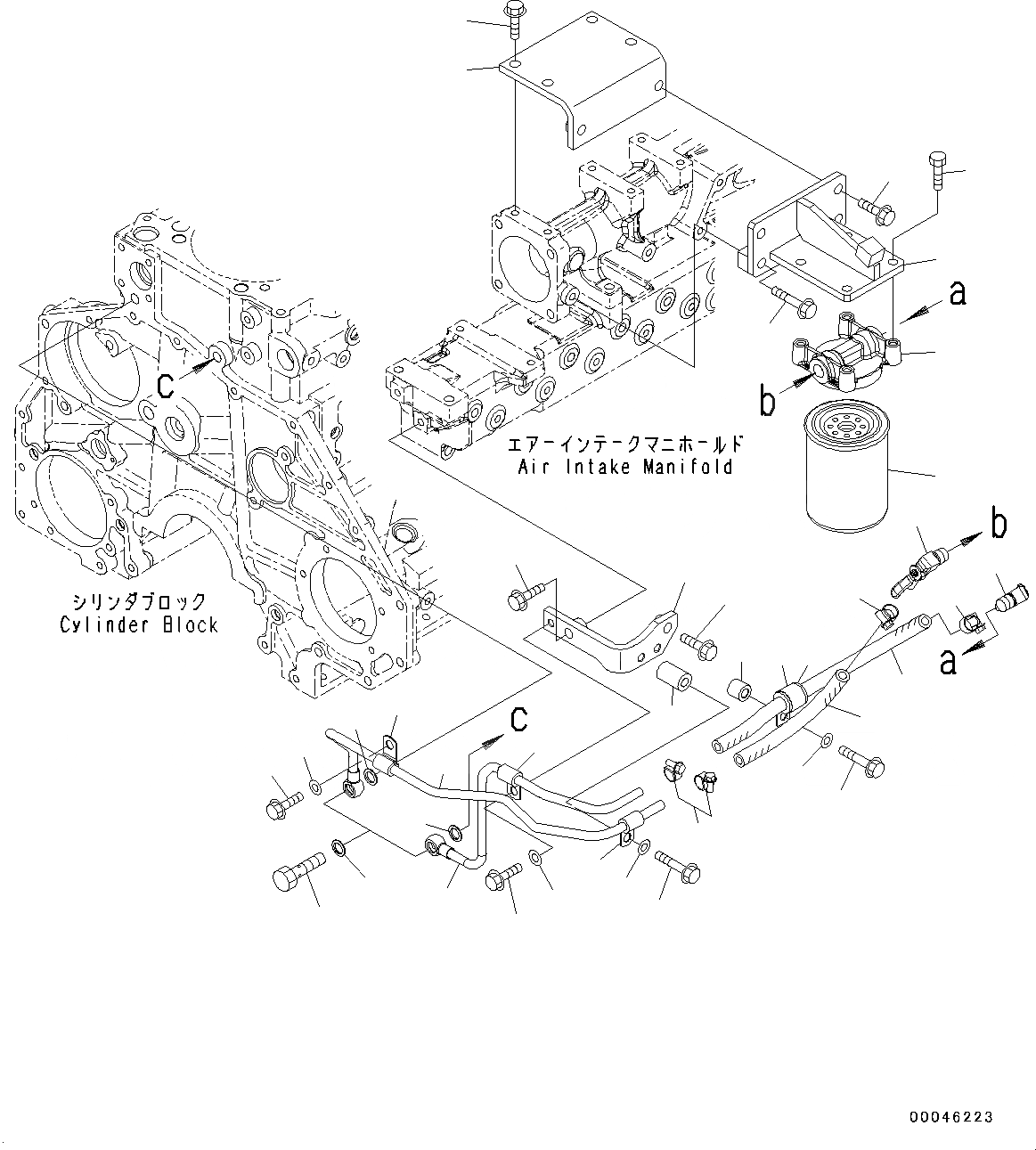 a

c

b

エアーインテークマニホールド
Air Intake Manifold

b

シリンダブロック
Cylinder Block

a

c

00046223