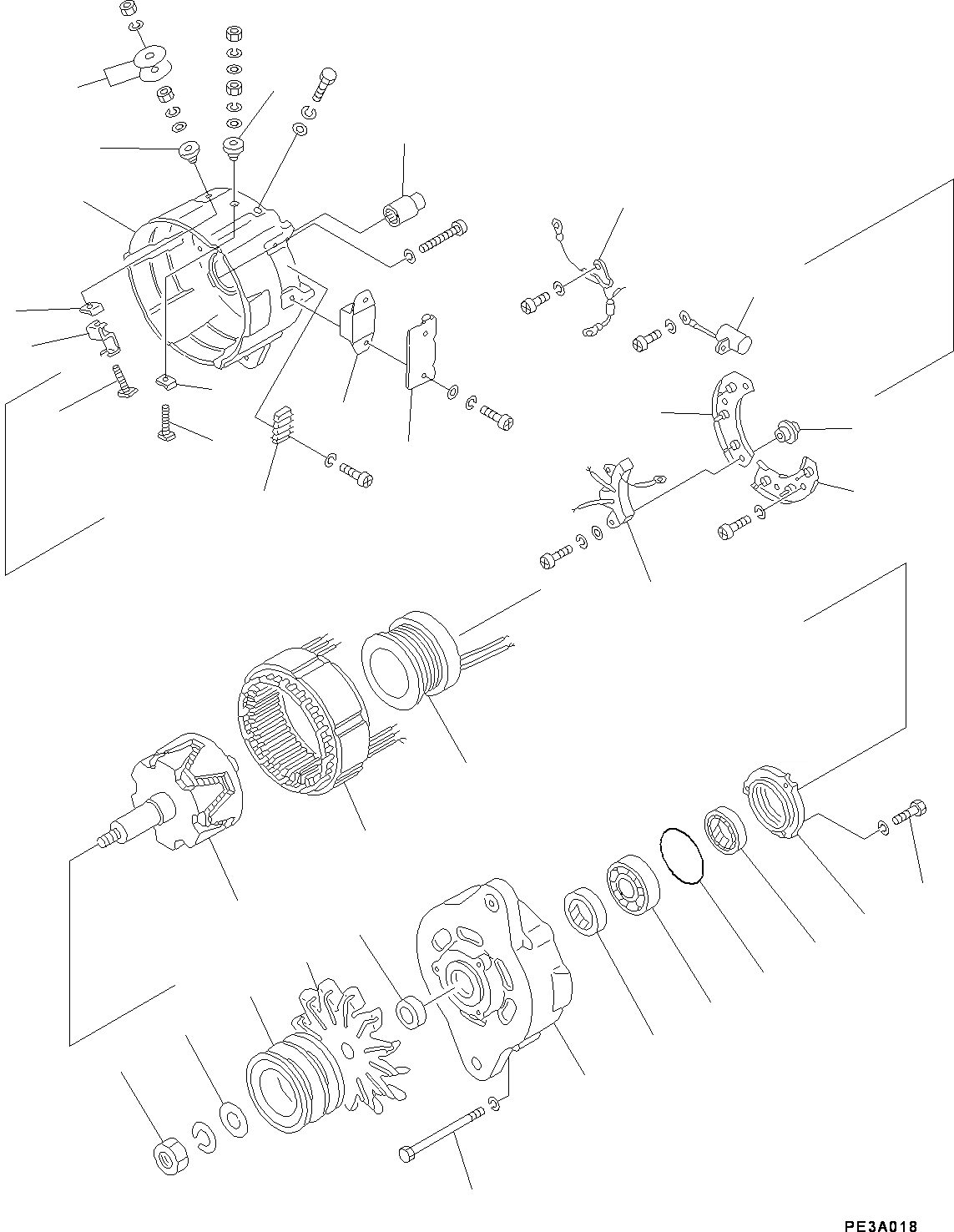 PE3A018