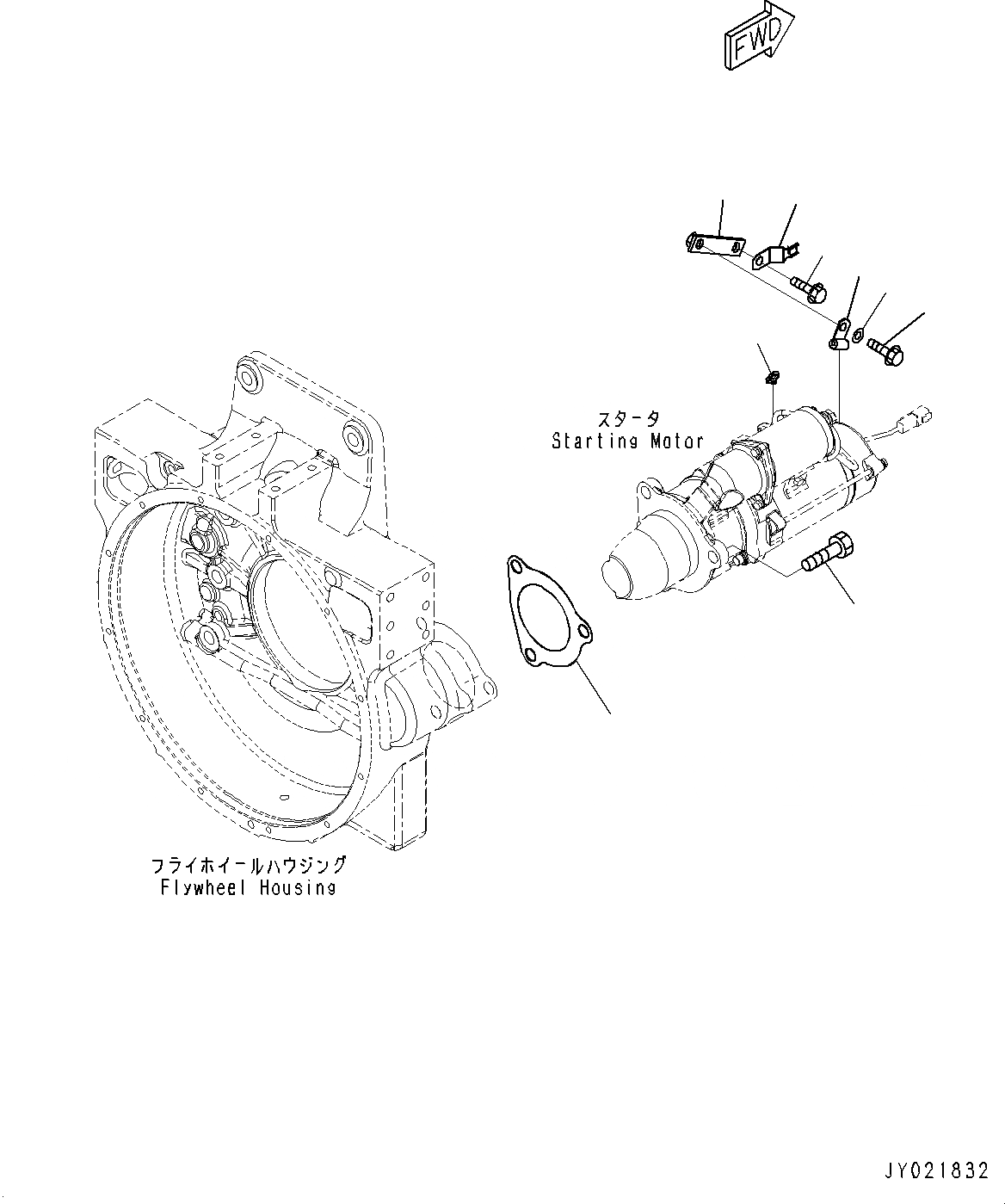 FWD

スタータ
Starting Motor

フライホイールハウジング
Flywheel Housing

JY021832