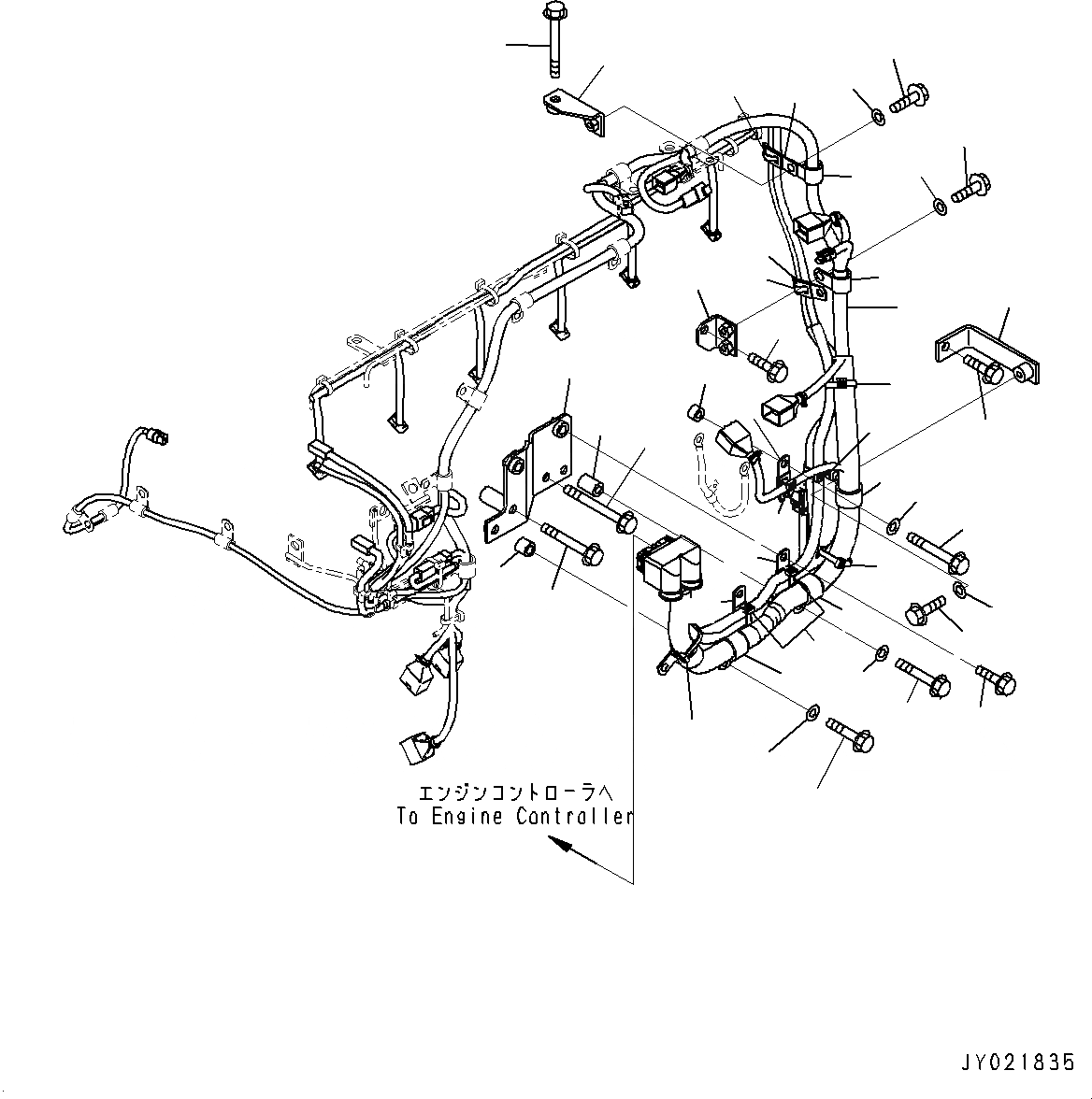 エンジンコントローラへ
To Engine Controller

JY021835