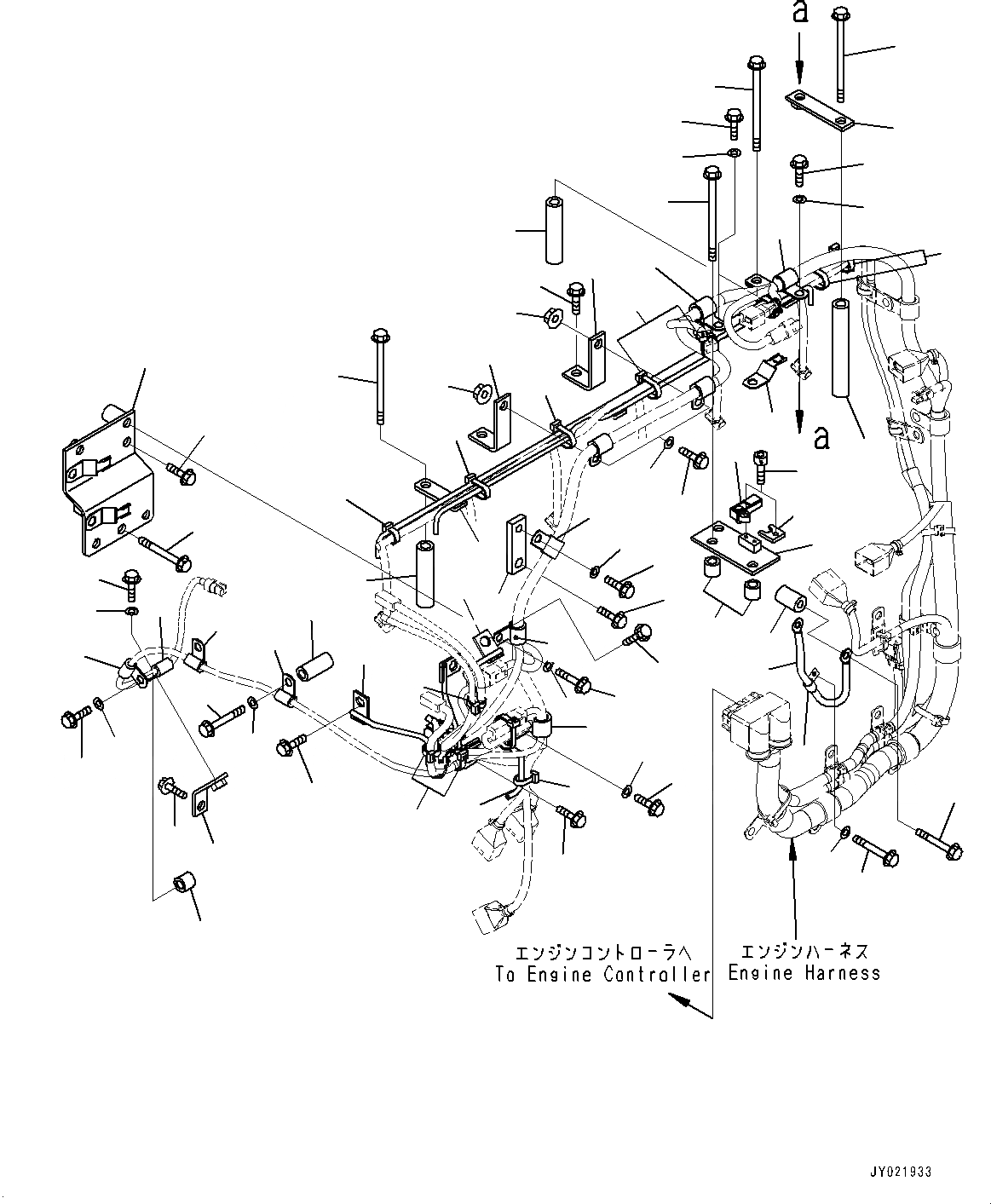 a

a

エンジンコントローラへ
To Engine Controller

エンジンハーネス
Engine Harness

JY021933