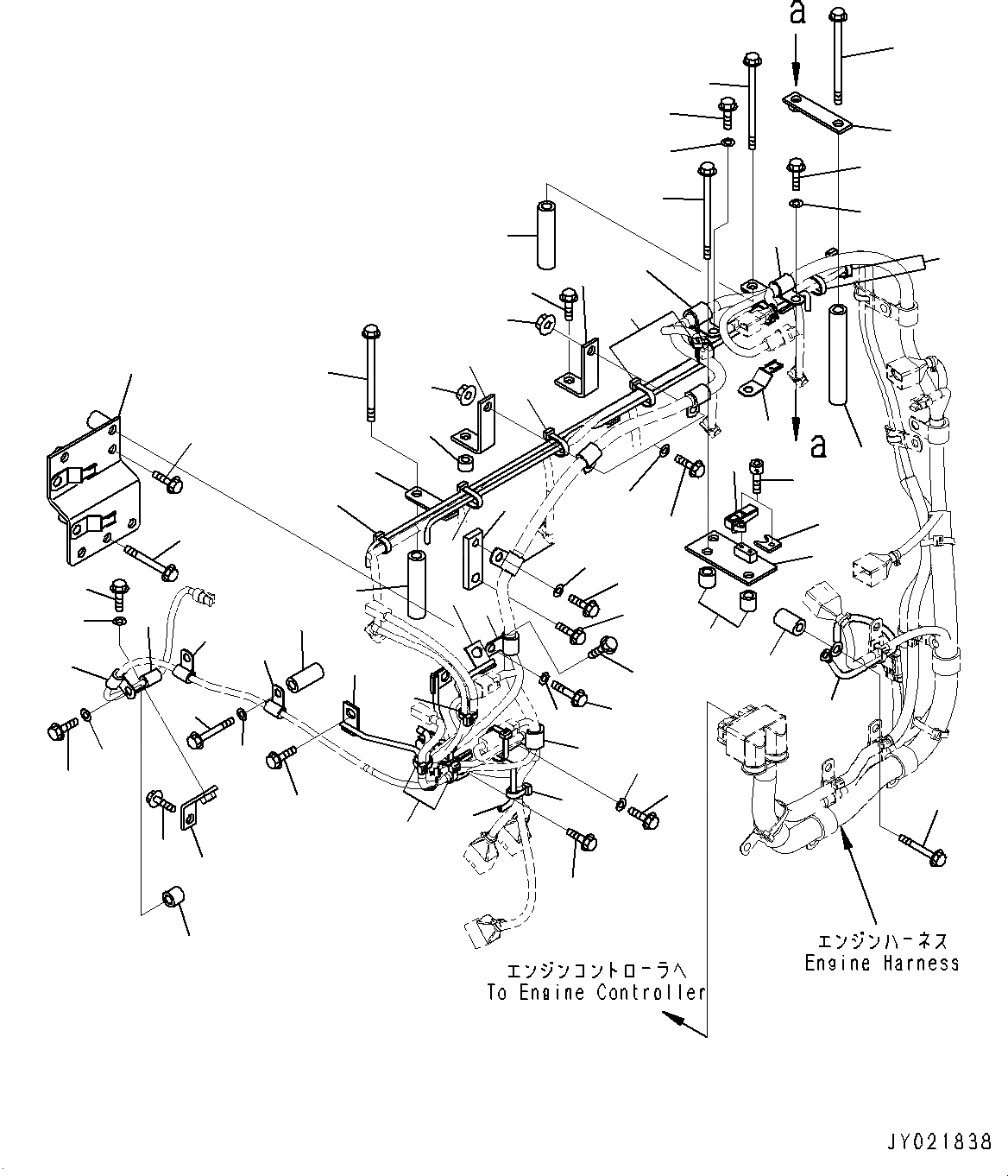 a

a

エンジンハーネス
Engine Harness

エンジンコントローラへ
To Engine Controller

JY021838