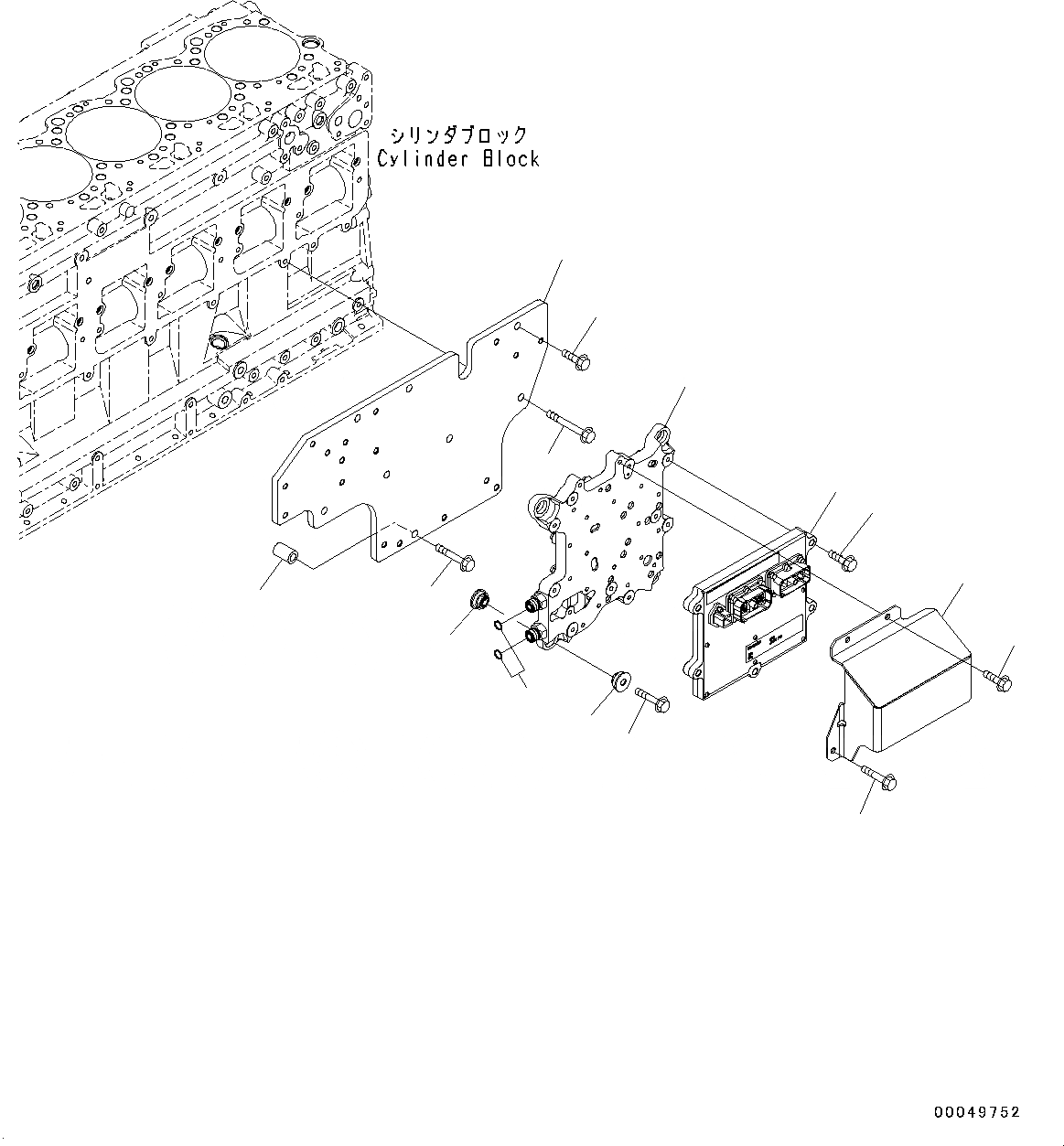 シリンダブロック
Cylinder Block

00049752