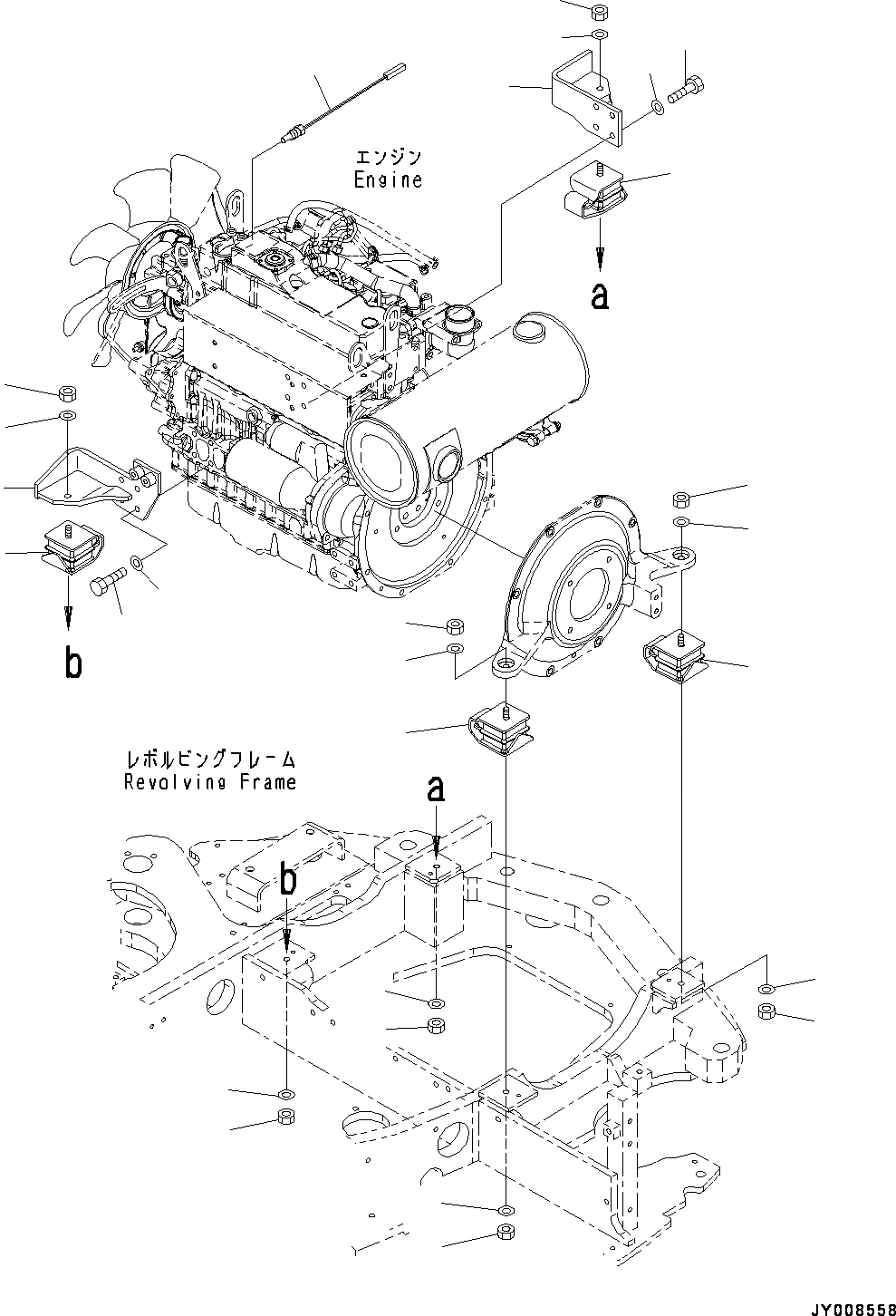 エンジン
Engine

a

b

レボルビングフレーム
Revolving Frame

a

b

JY008558