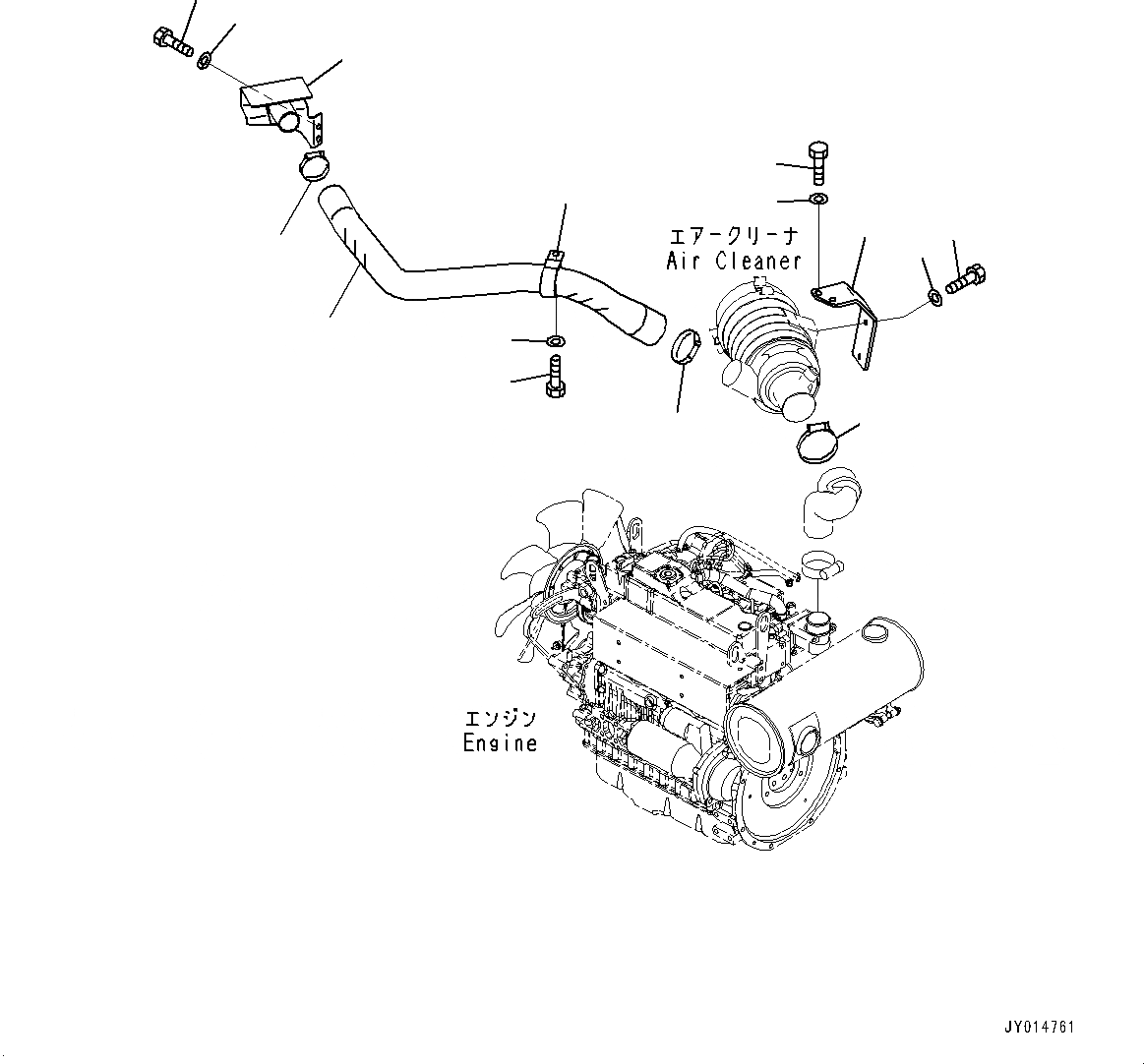 エアークリーナ
Air Cleaner

エンジン
Engine

JY014761