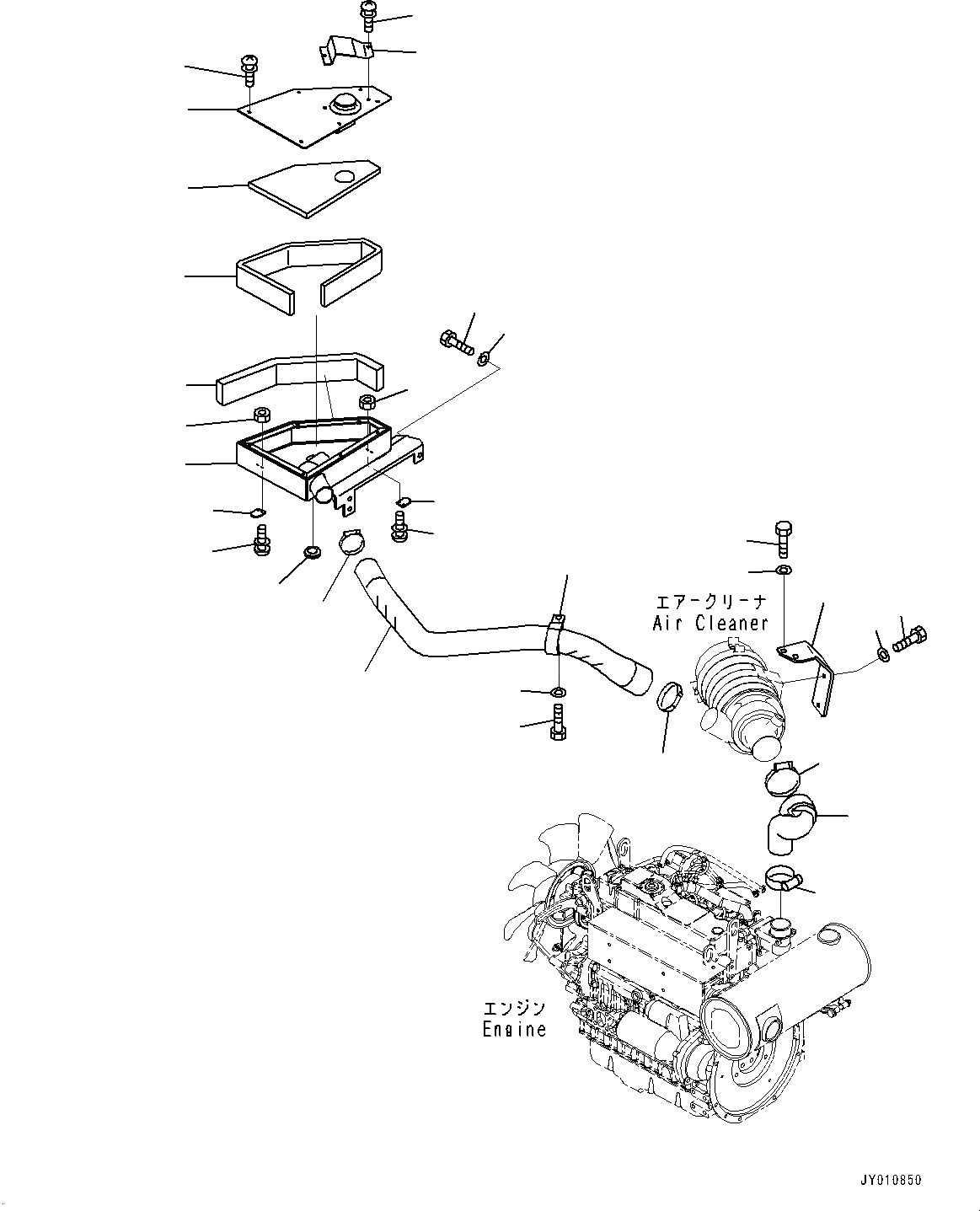 エアークリーナ
Air Cleaner

エンジン
Engine

JY010850