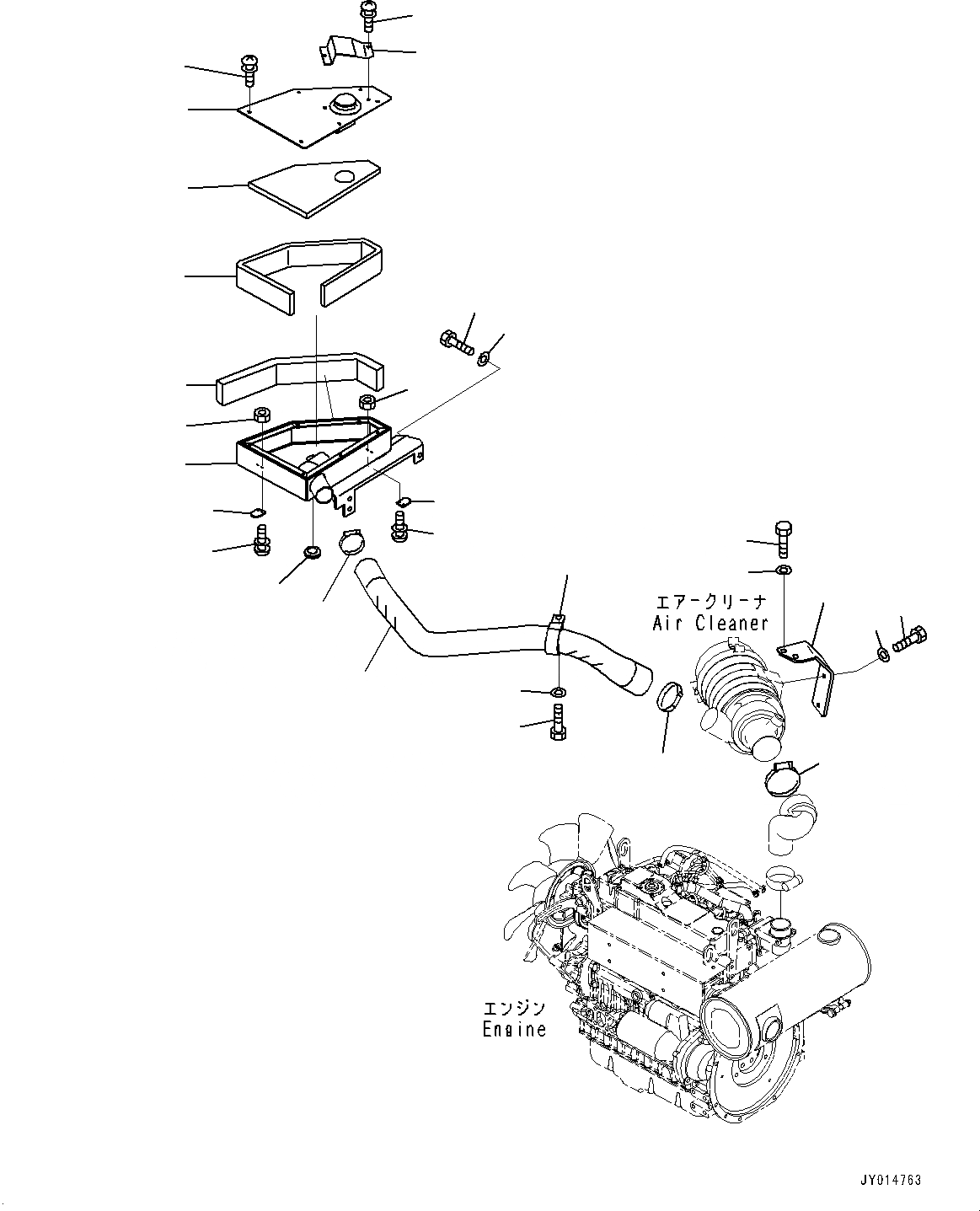 エアークリーナ
Air Cleaner

エンジン
Engine

JY014763