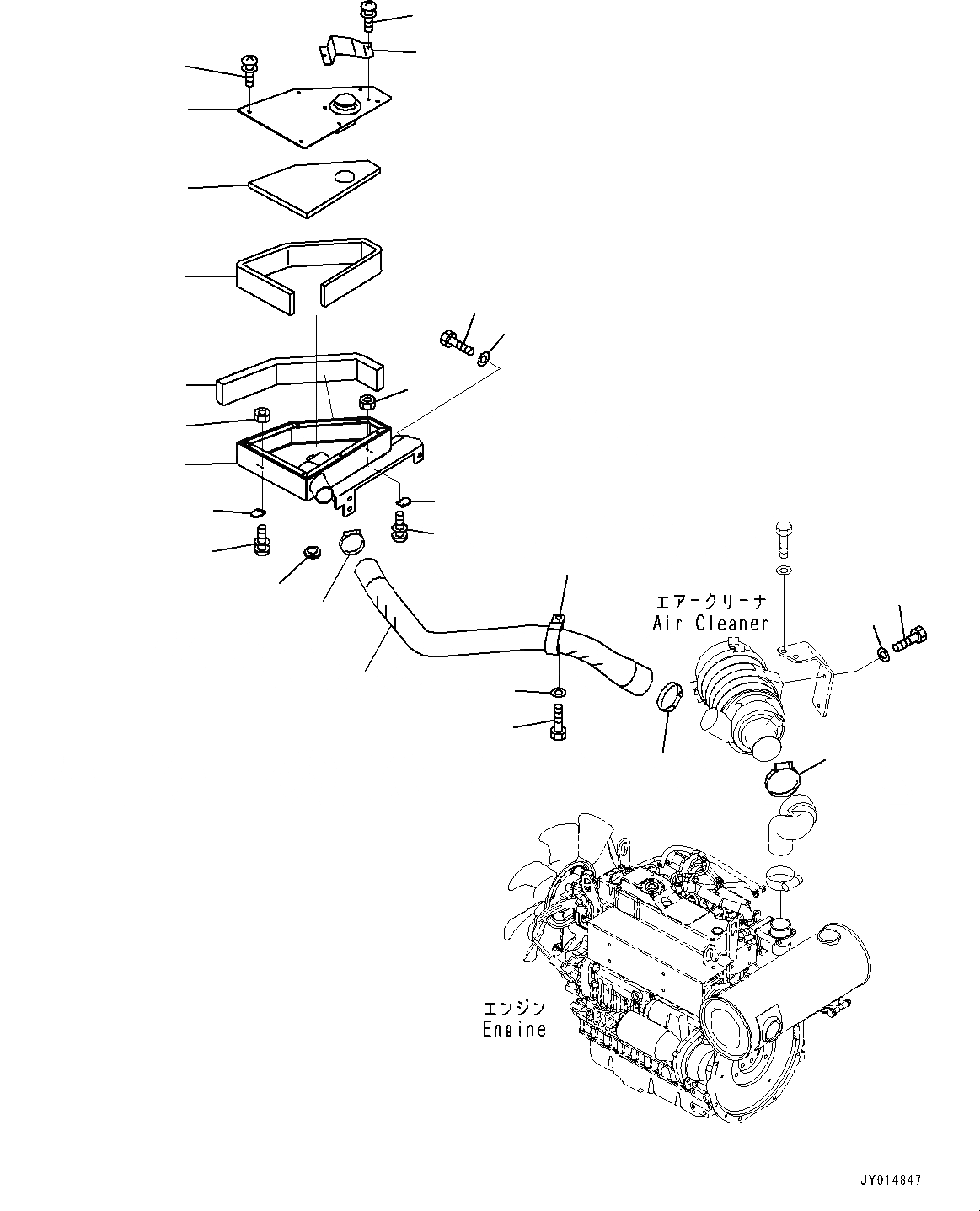 エアークリーナ
Air Cleaner

エンジン
Engine

JY014847