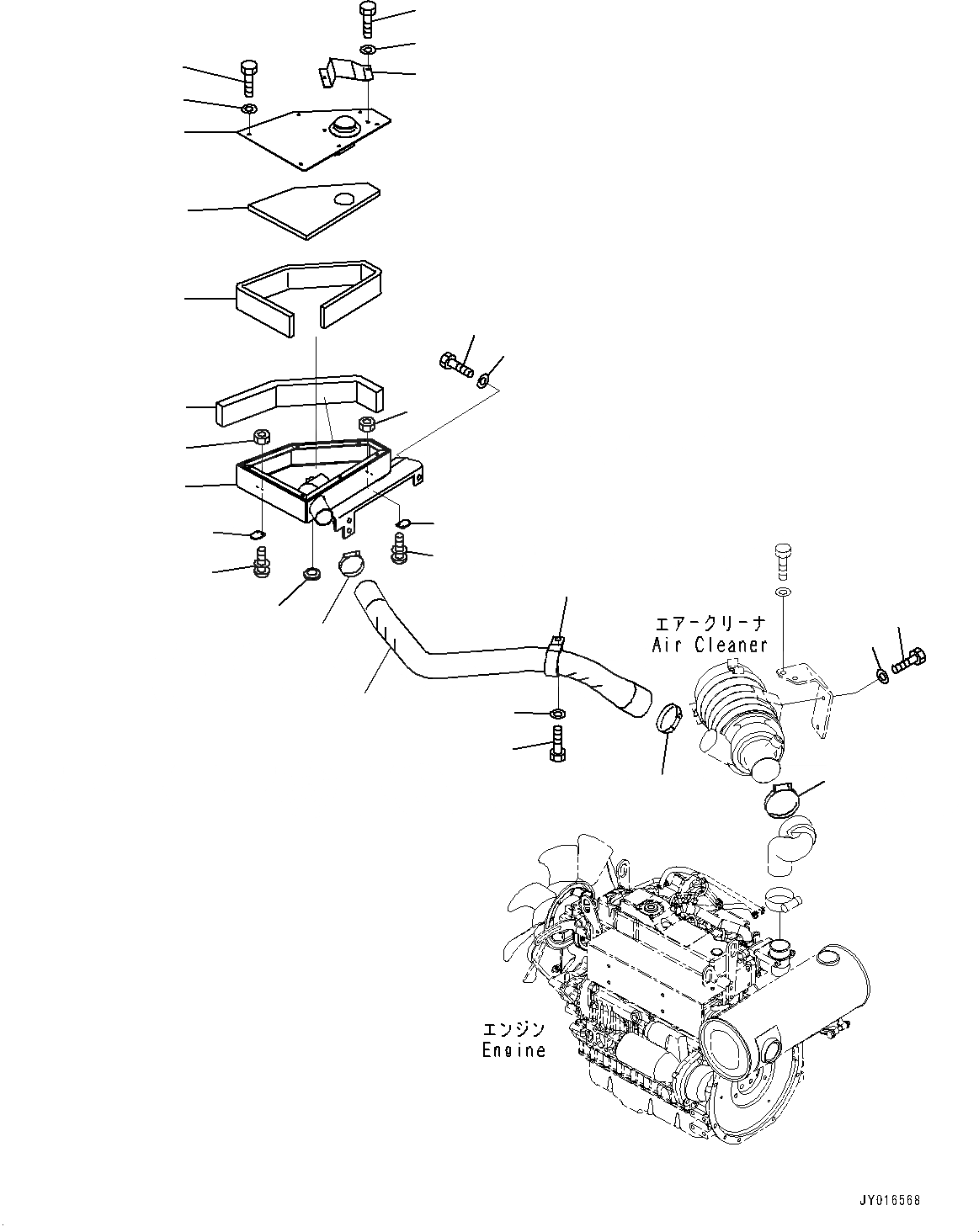 エアークリーナ
Air Cleaner

エンジン
Engine

JY016568