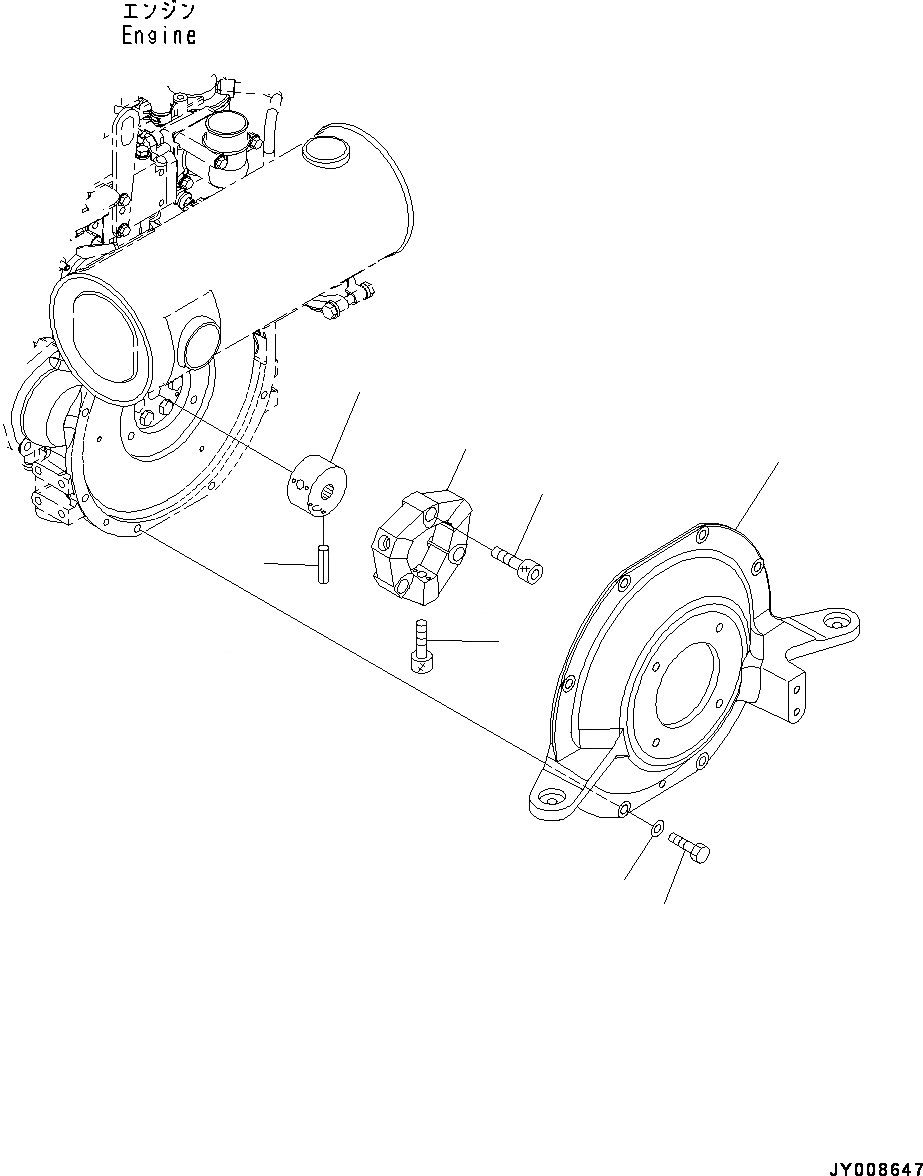 エンジン
Engine

JY008647