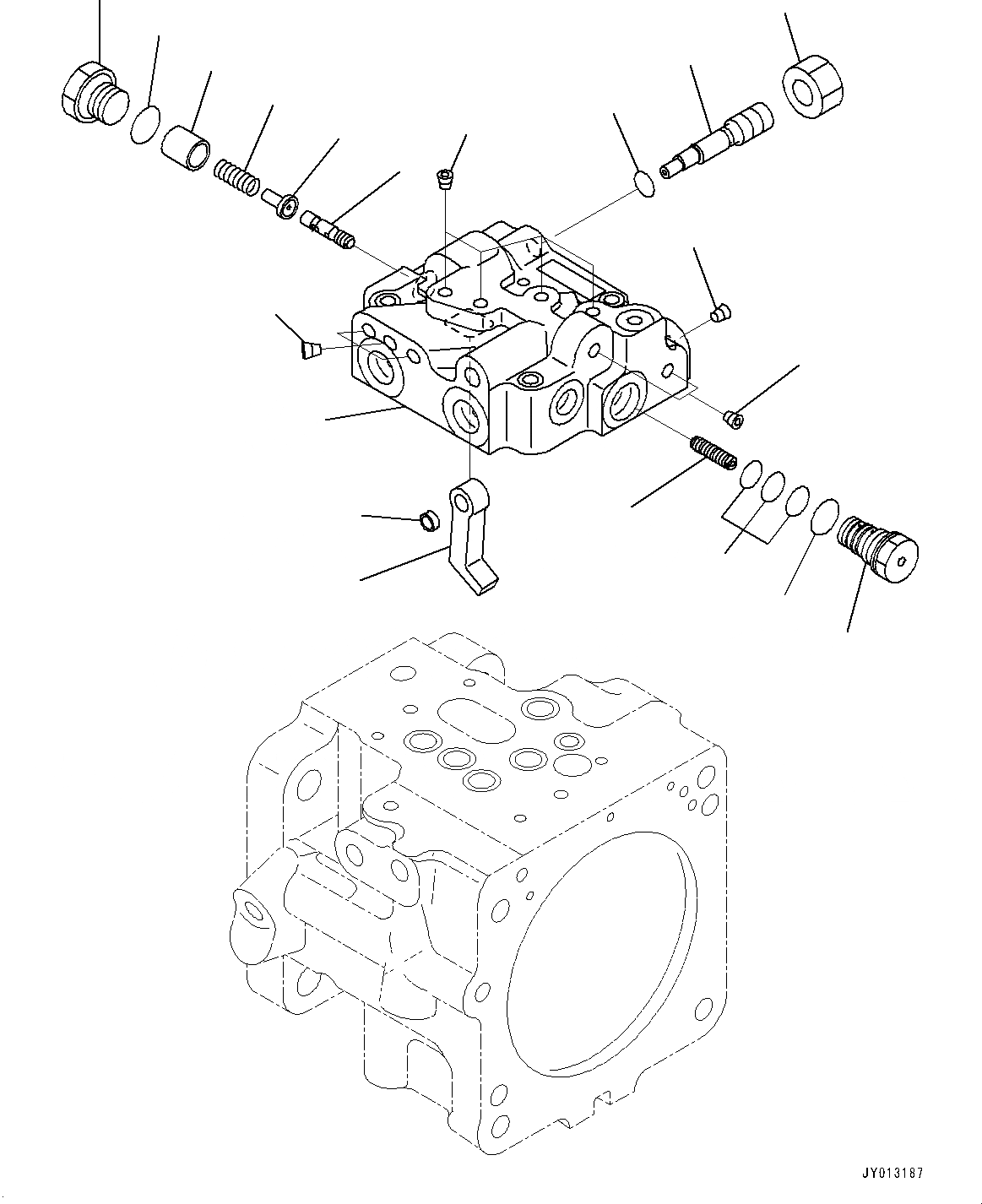 JY013187