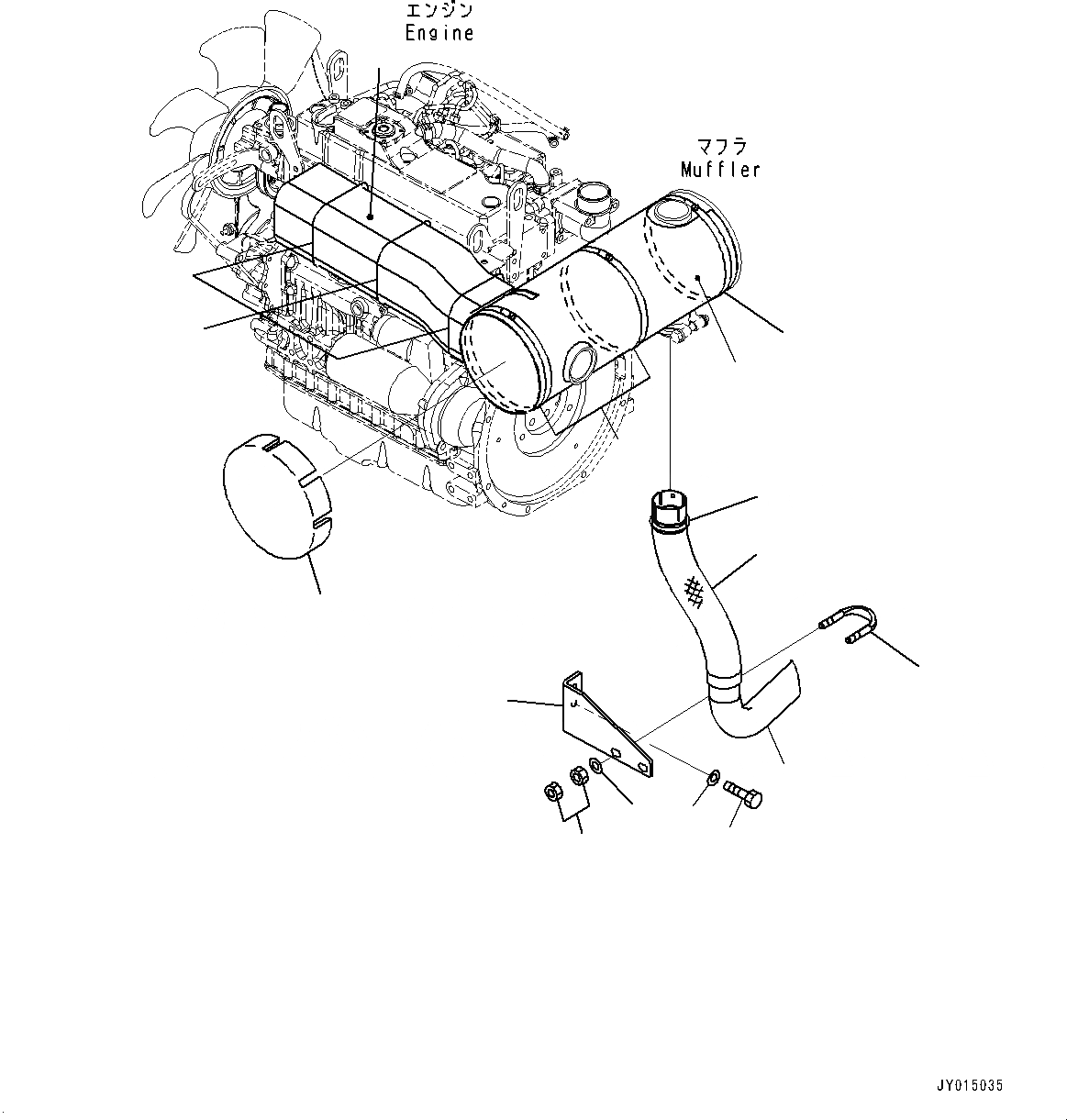 エンジン
Engine

マフラ
Muffler

JY015035