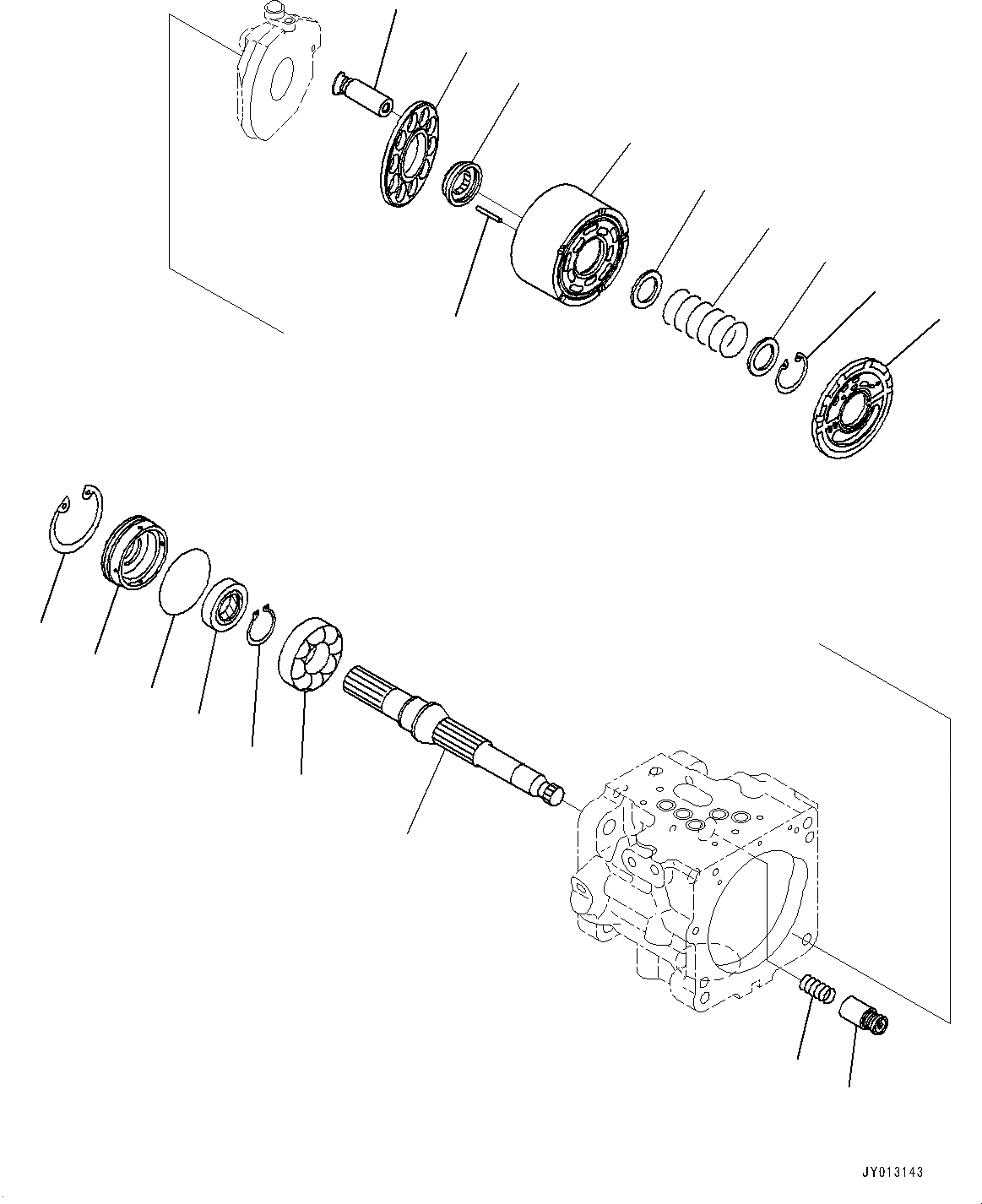 JY013143