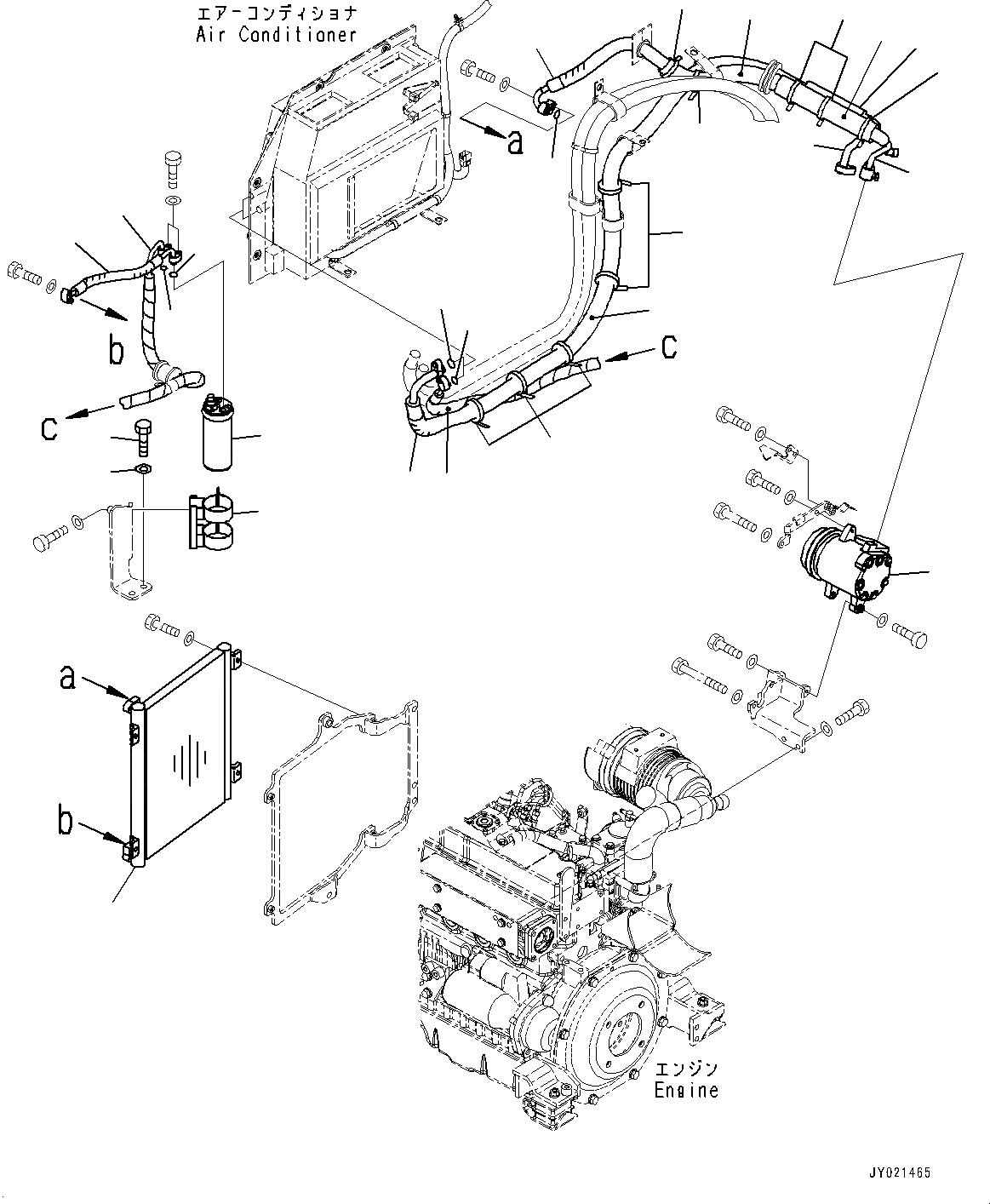 エアーコンディショナ
Air Conditioner

a

b

c

c

a

b

エンジン
Engine

JY021465