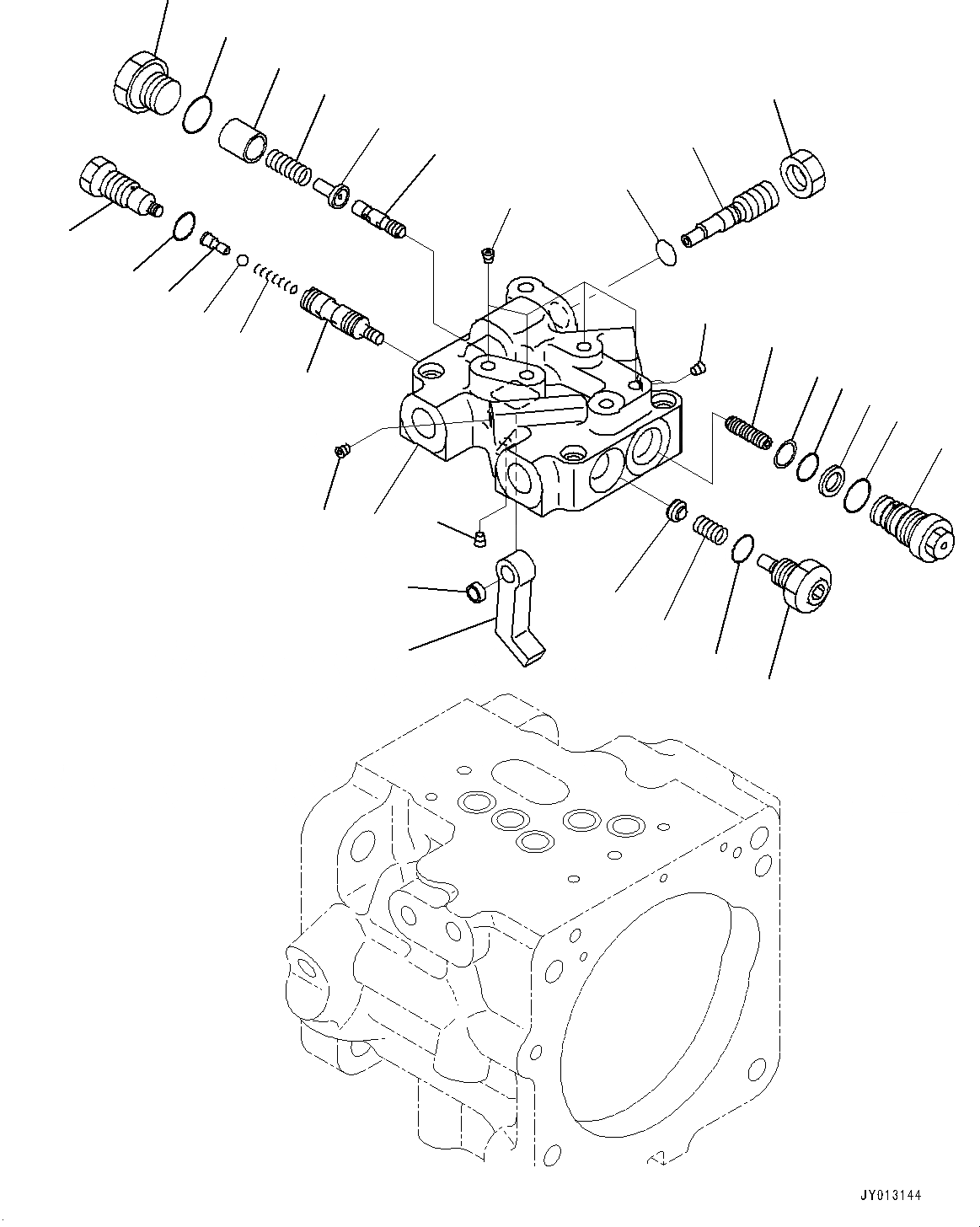 JY013144