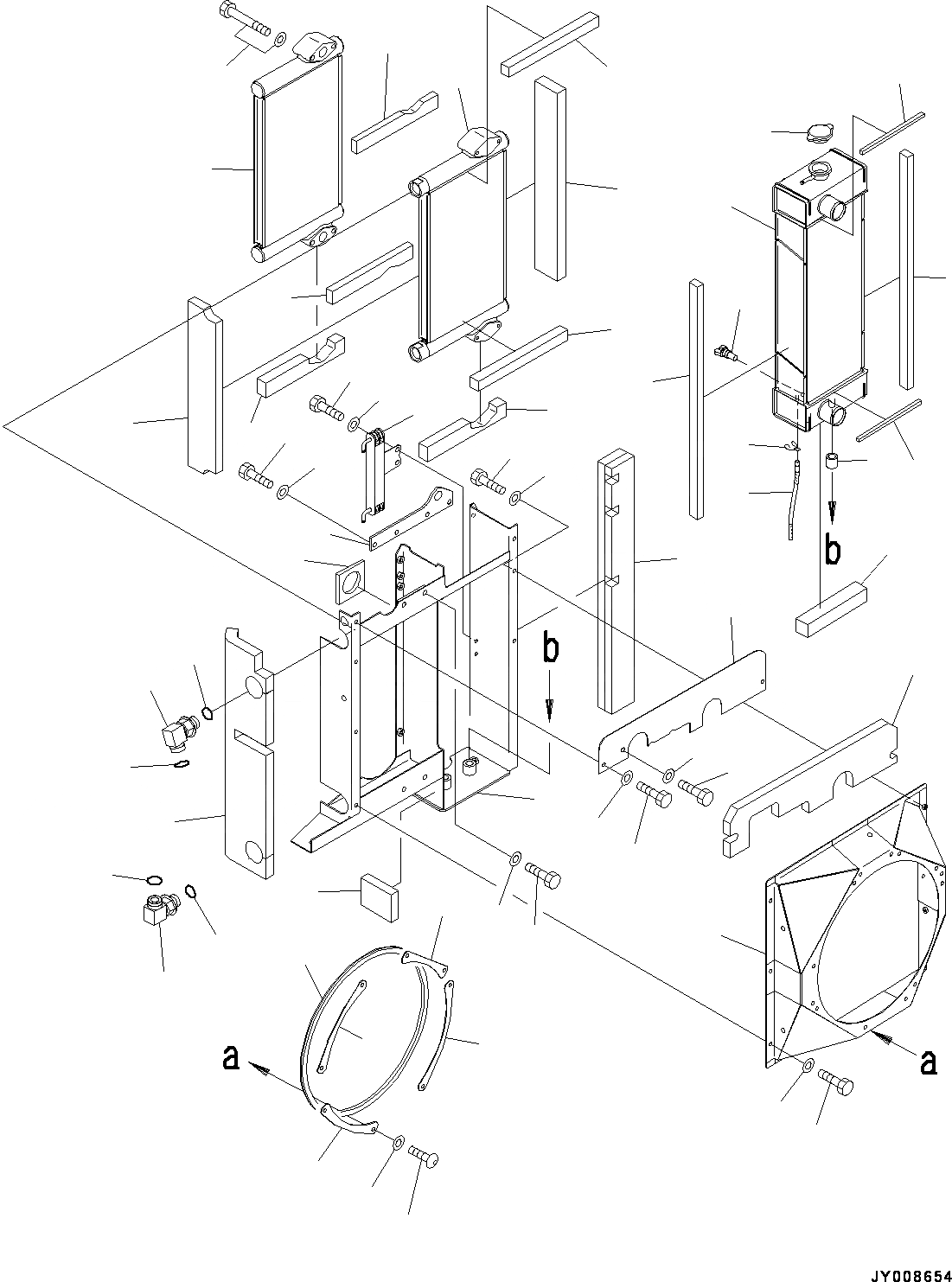 b

b

a

a

JY008654