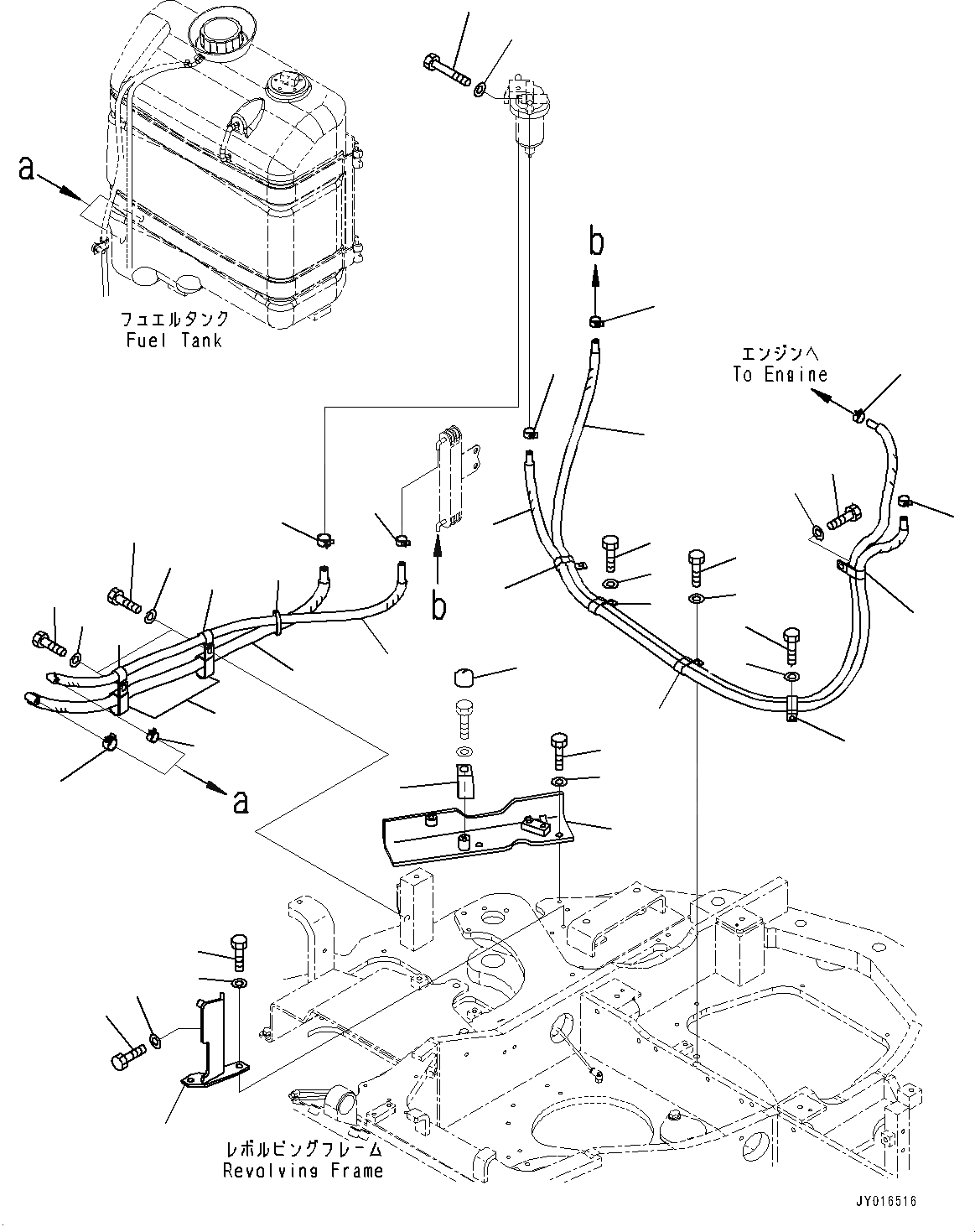 a

フュエルタンク
Fuel Tank

b

エンジンへ
To Engine

b

a

レボルビングフレーム
Revolving Frame

JY016516