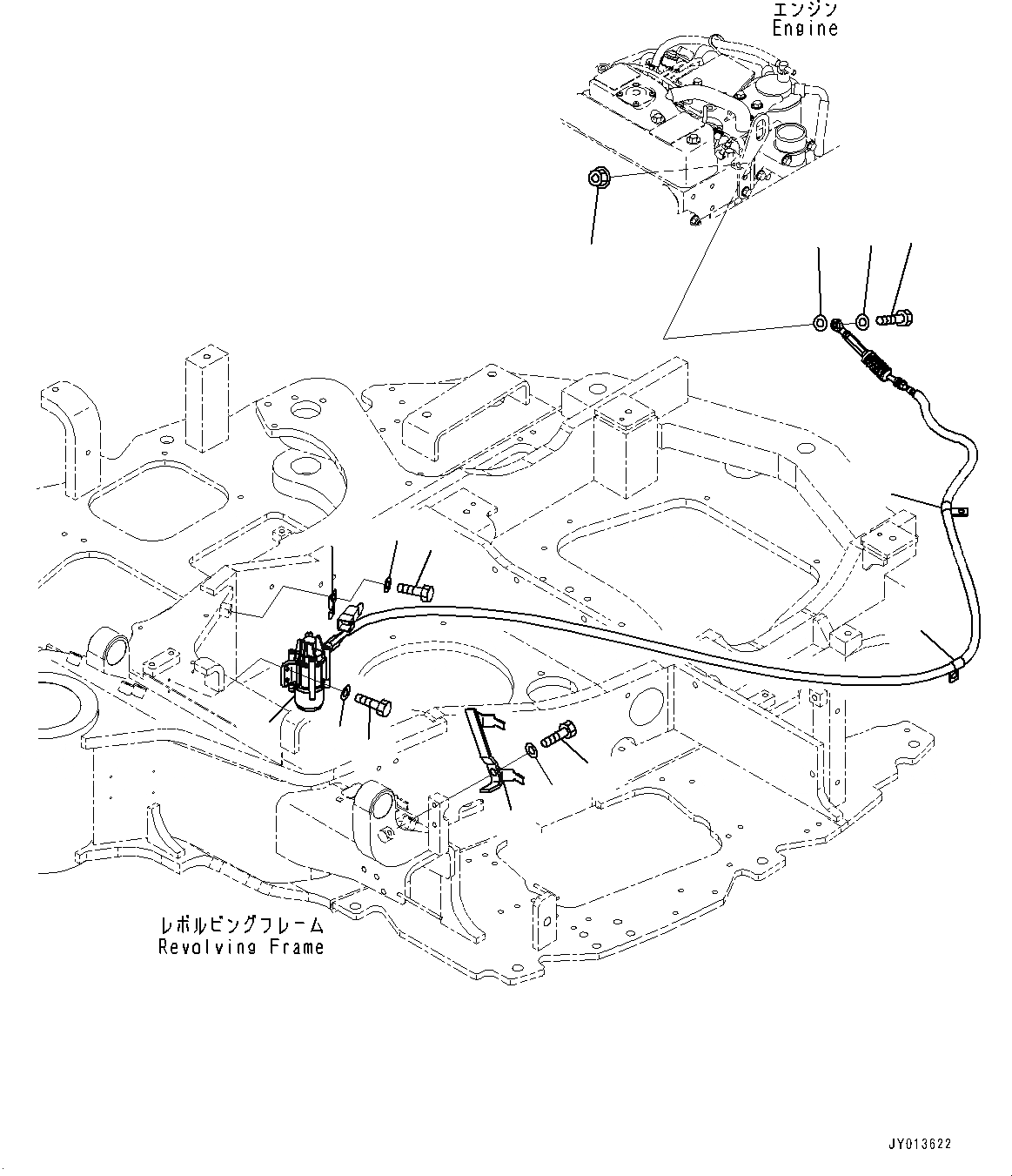 エンジン
Engine

レボルビングフレーム
Revolving Frame

JY013622