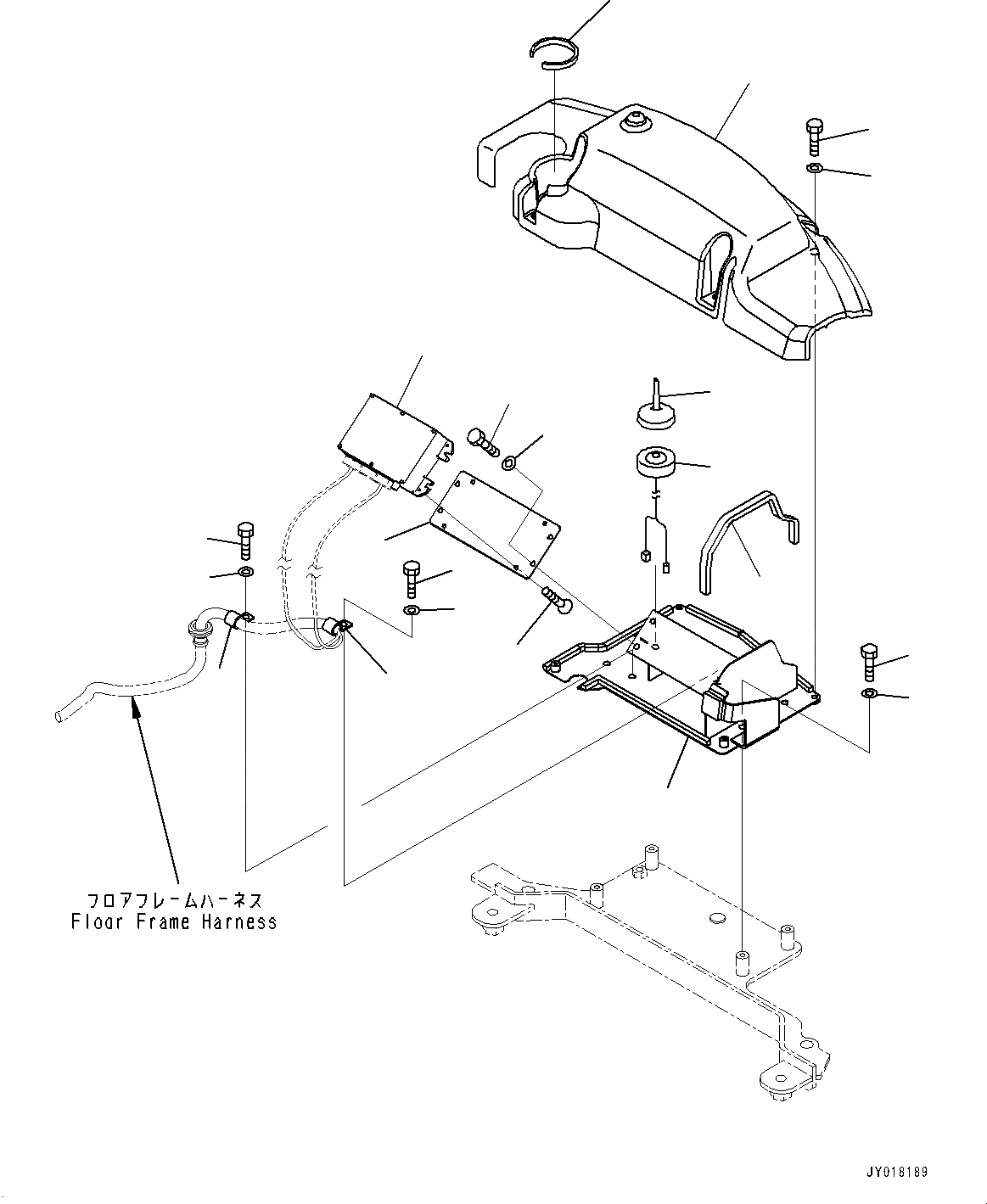 フロアフレームハーネス
Floor Frame Harness

JY018189