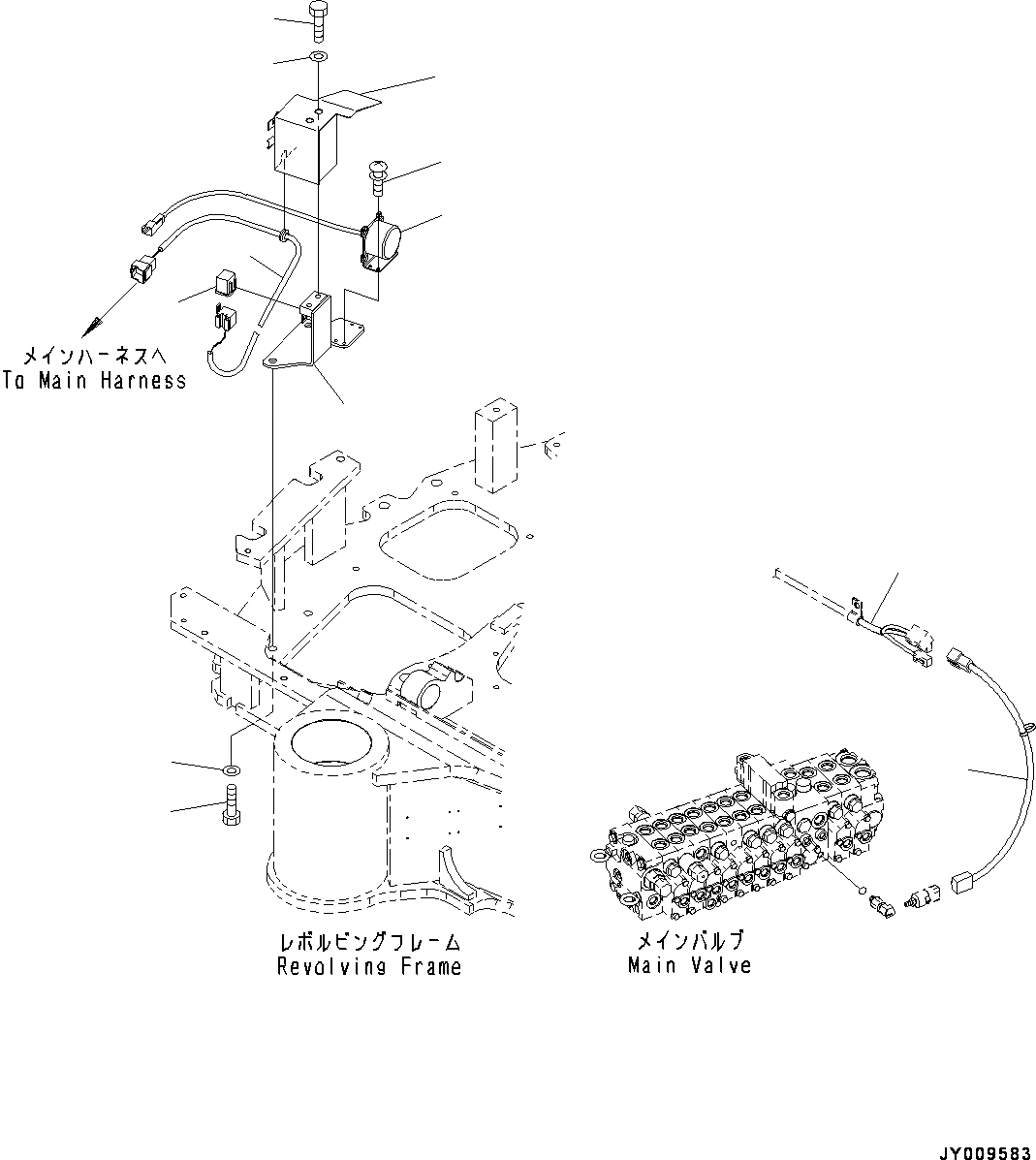 メインハーネスへ
To Main Harness

レボルビングフレーム
Revolving Frame

メインバルブ
Main Valve

JY009583