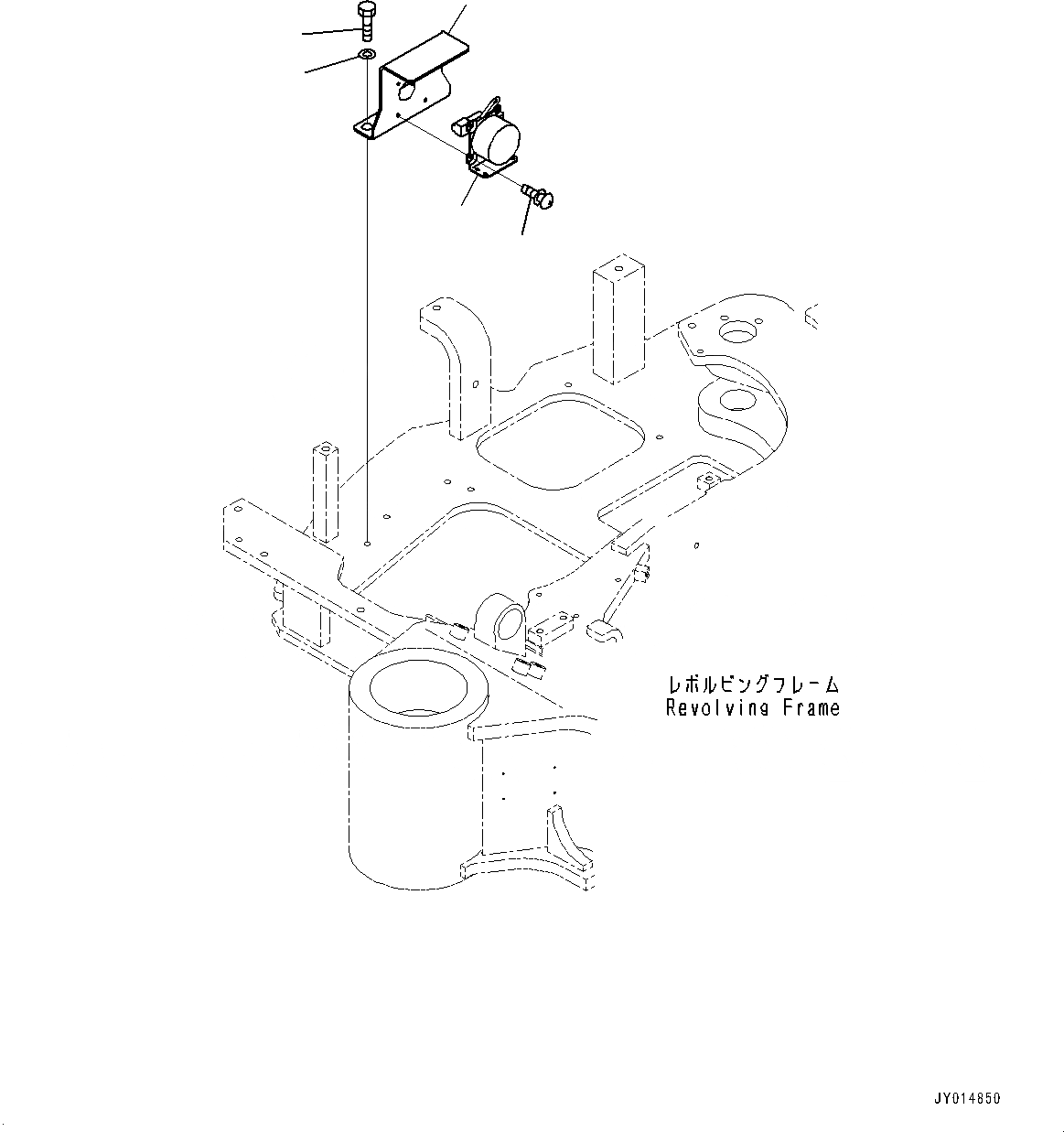 レボルビングフレーム
Revolving Frame

JY014850