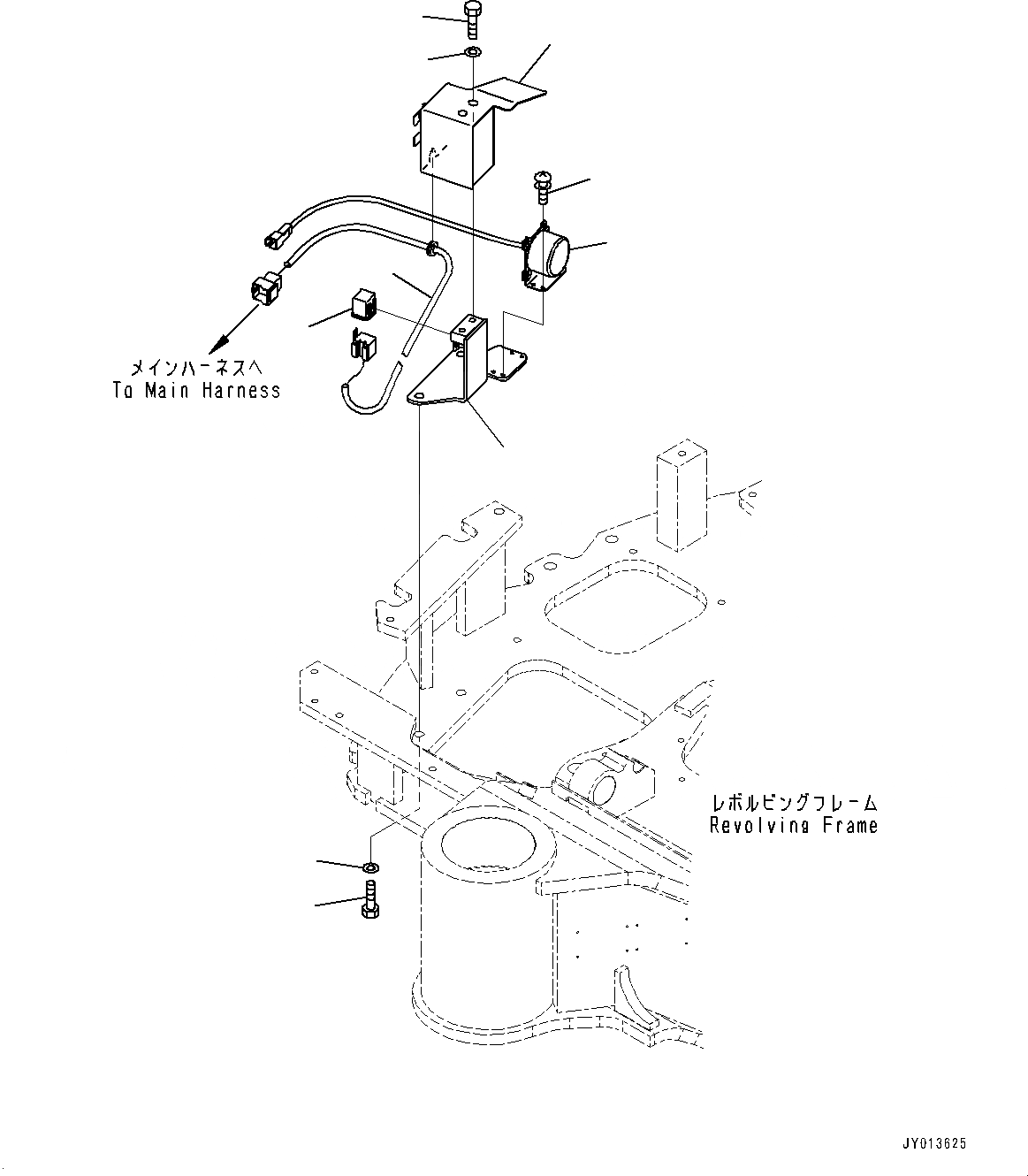 メインハーネスへ
To Main Harness

レボルビングフレーム
Revolving Frame

JY013625