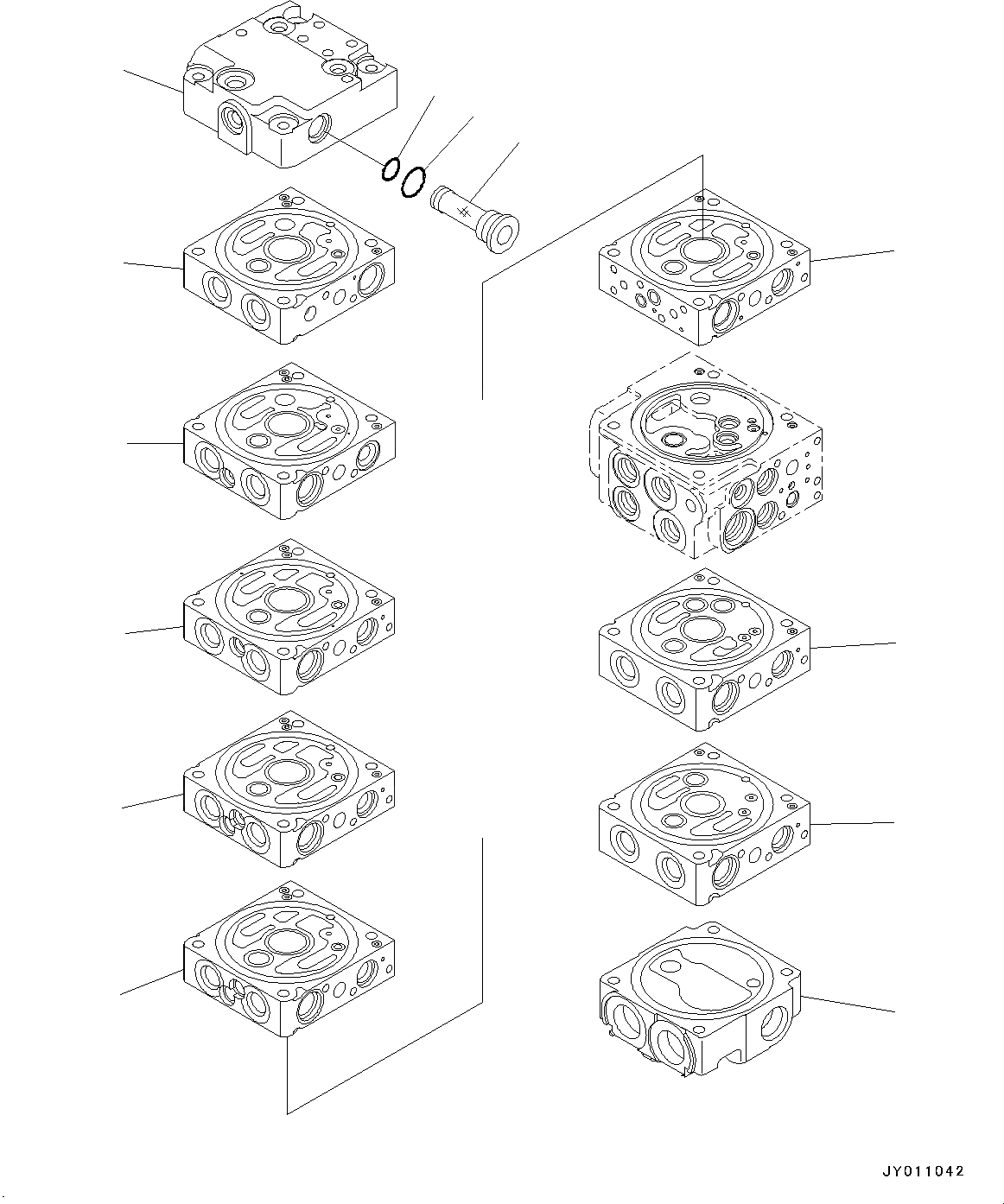 JY011042