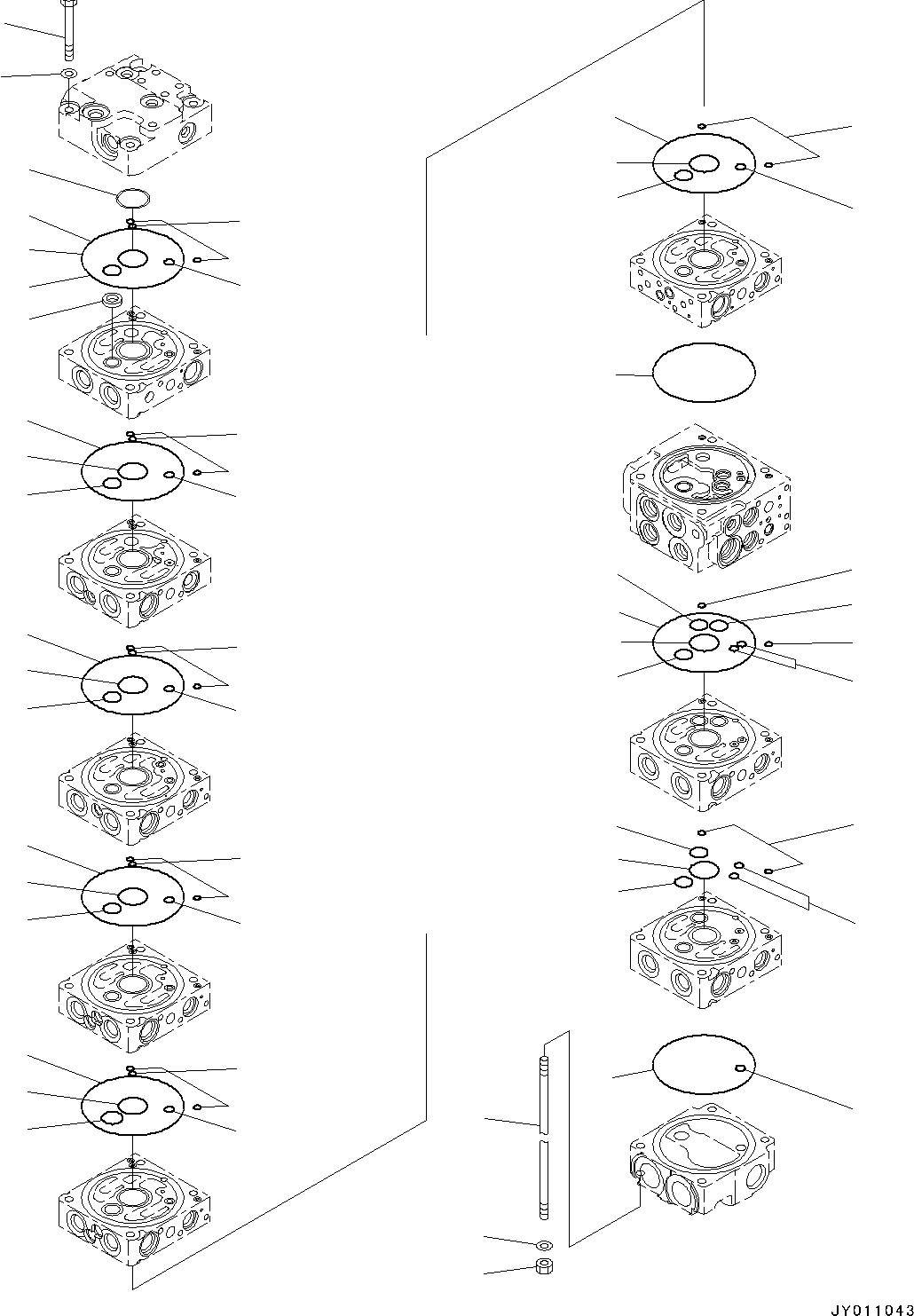 JY011043