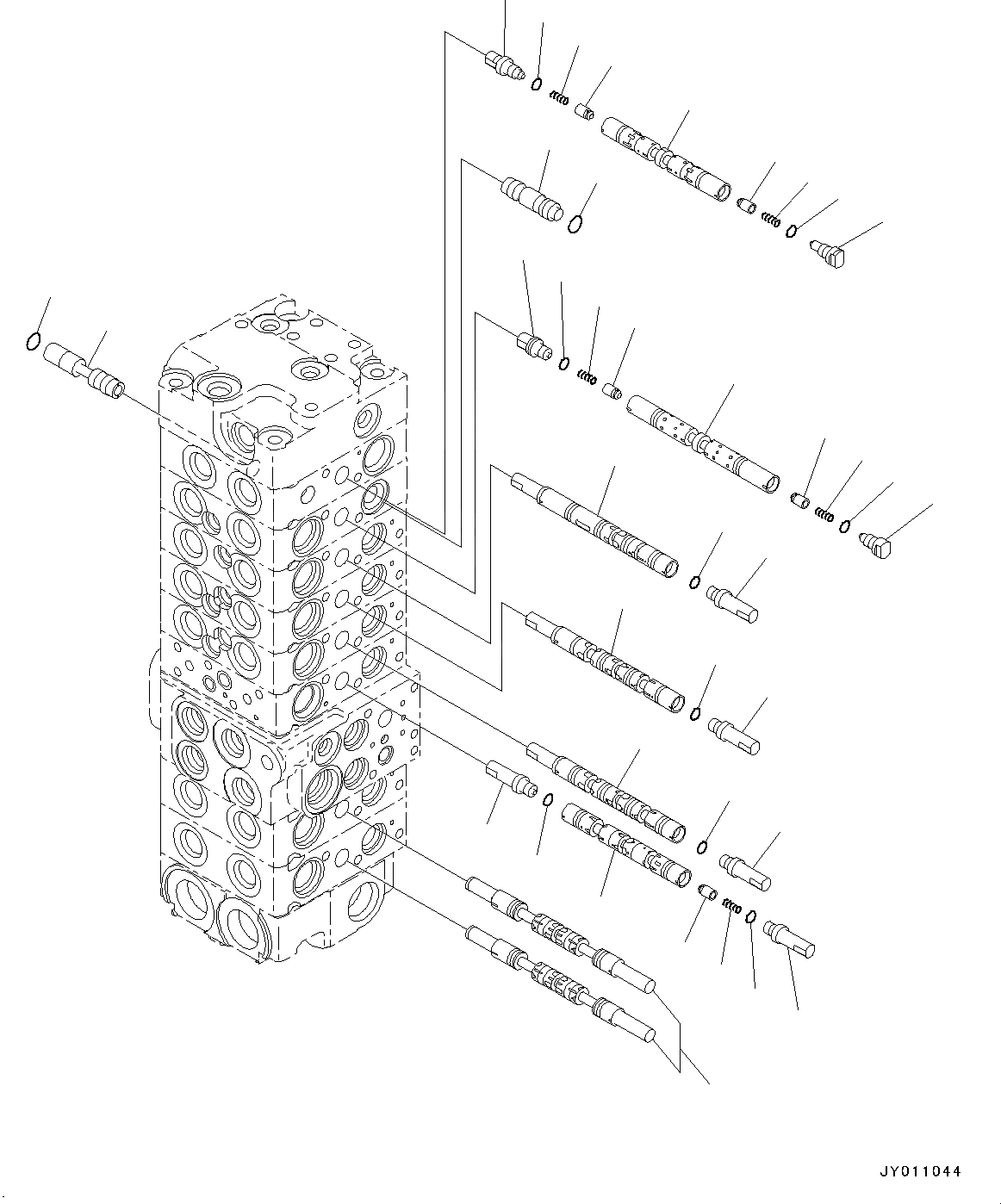 JY011044