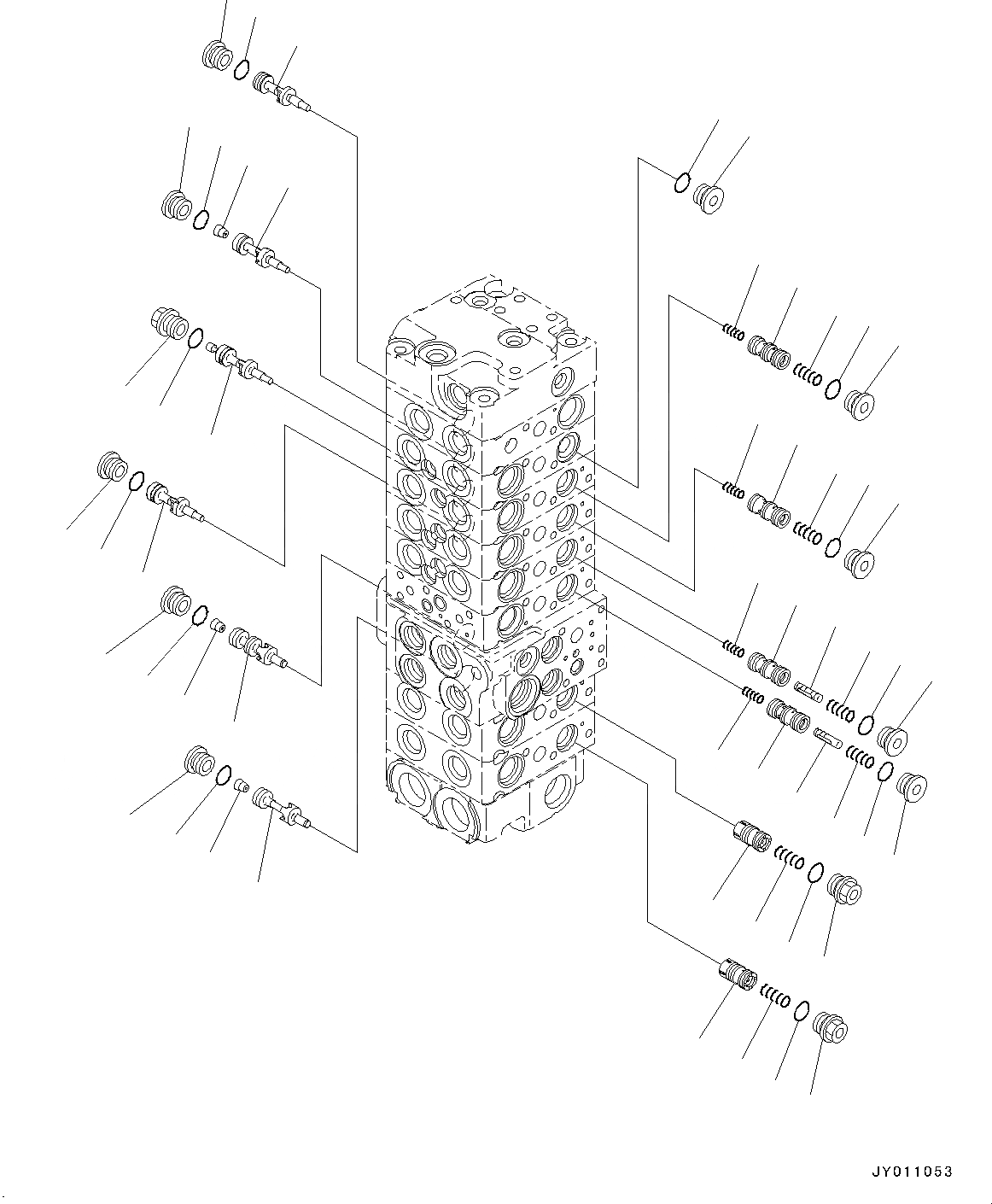 JY011053