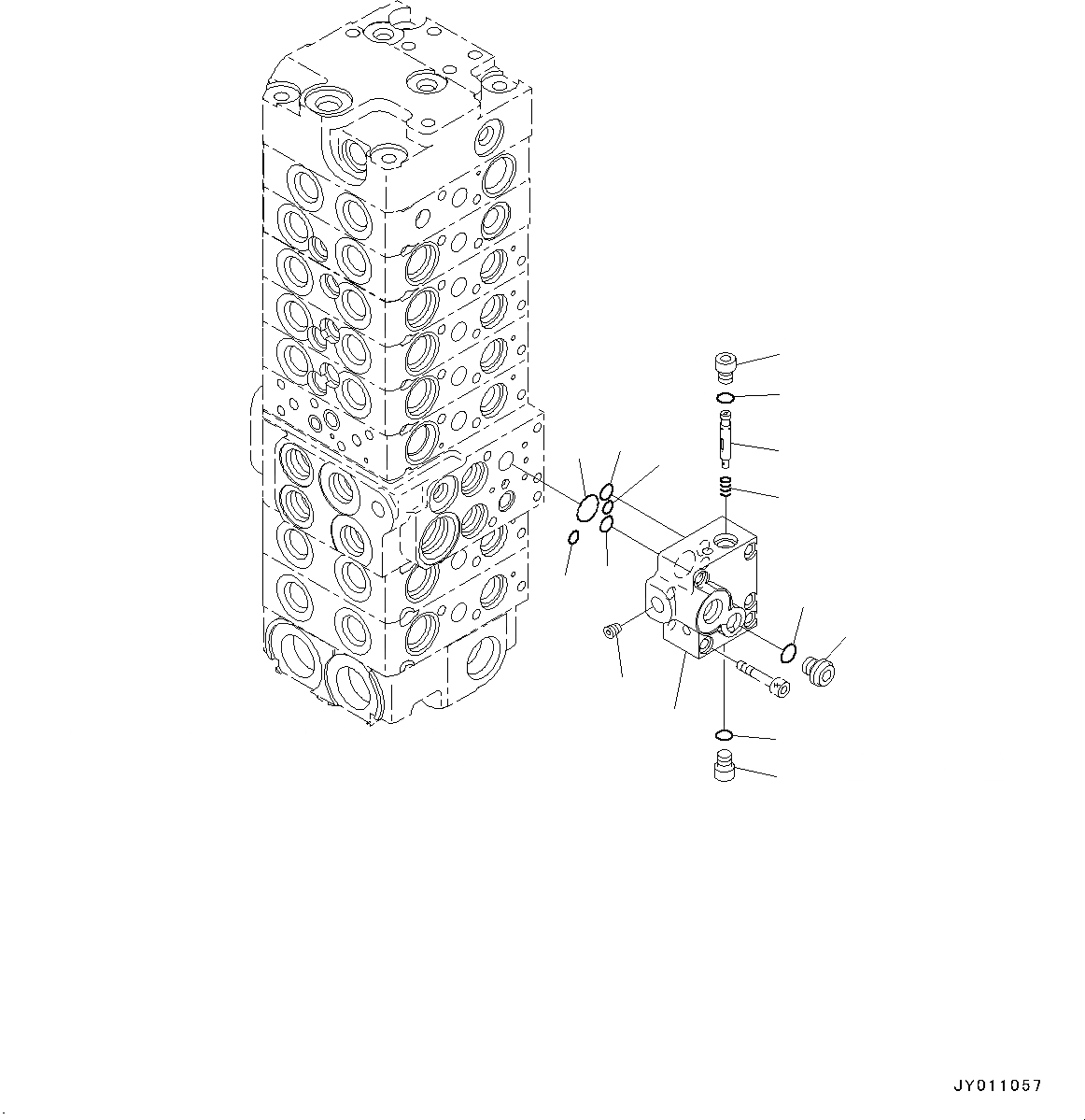 JY011057