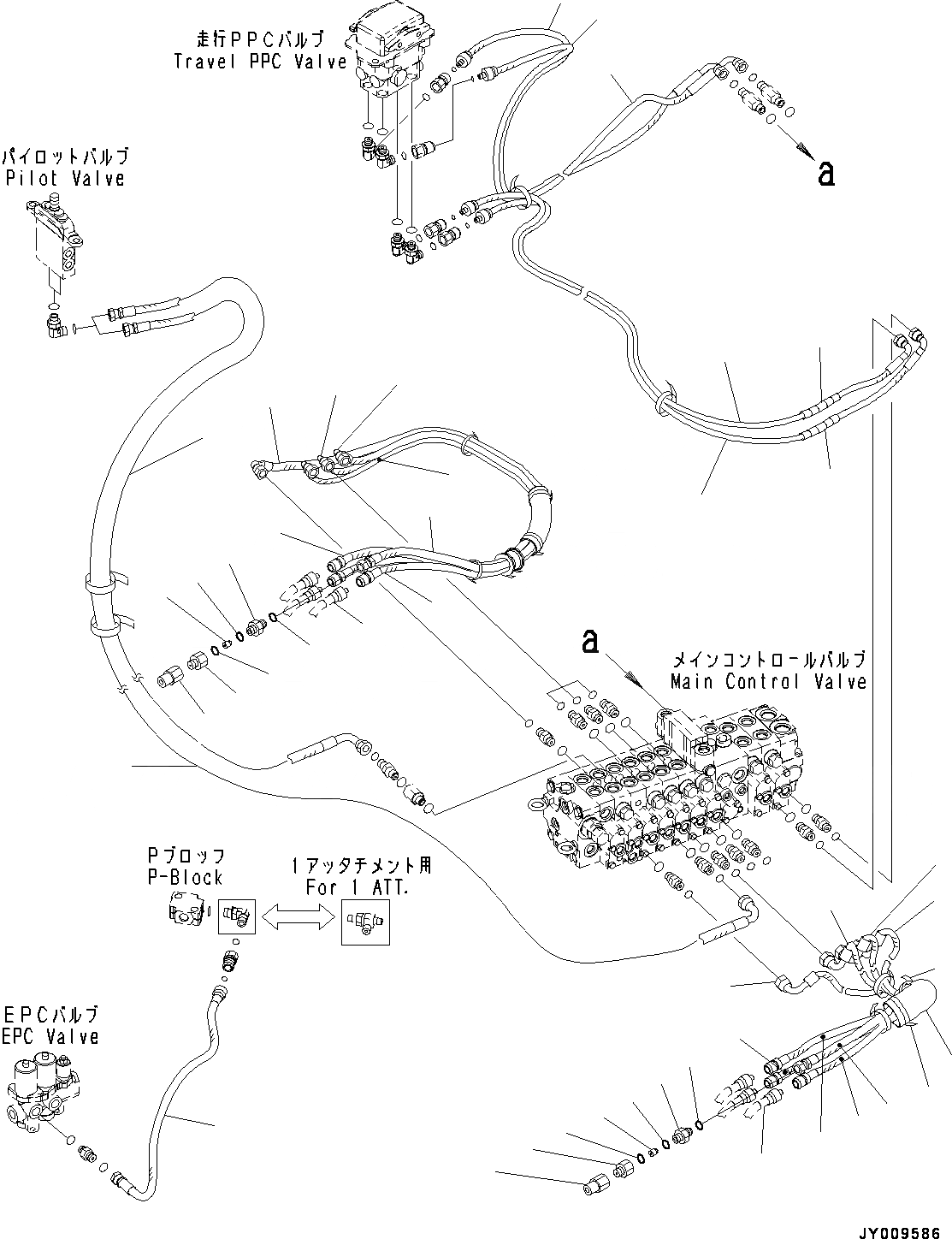 走行PPCバルブ
Travel PPC Valve

a

パイロットバルブ
Pilot Valve

a

メインコントロールバルブ
Main Control Valve

Pブロック
P-Block

1アッタチメント用
For 1 ATT.

EPCバルブ
EPC Valve

JY009586