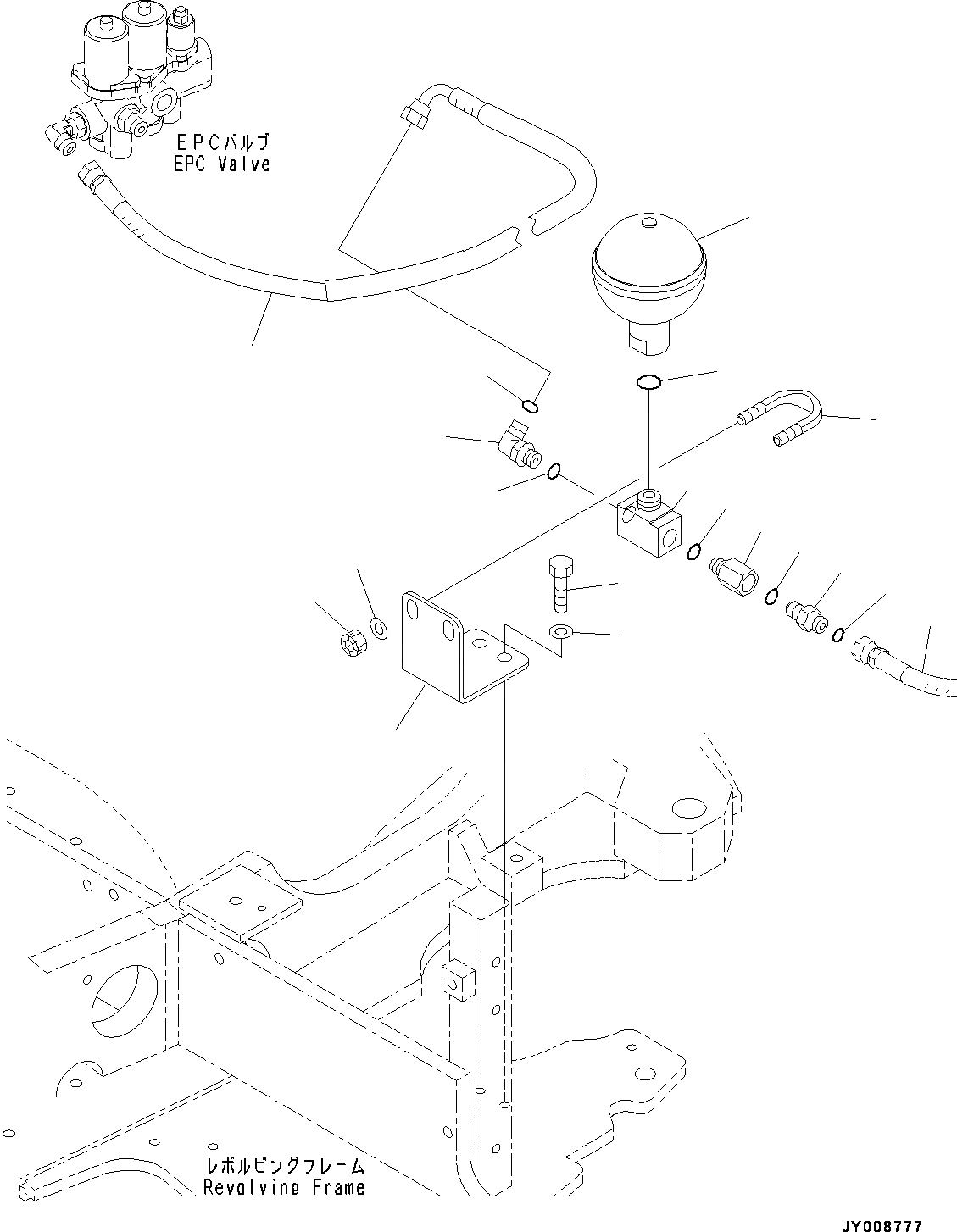 EPCバルブ
EPC Valve

レボルビングフレーム
Revolving Frame

JY008777