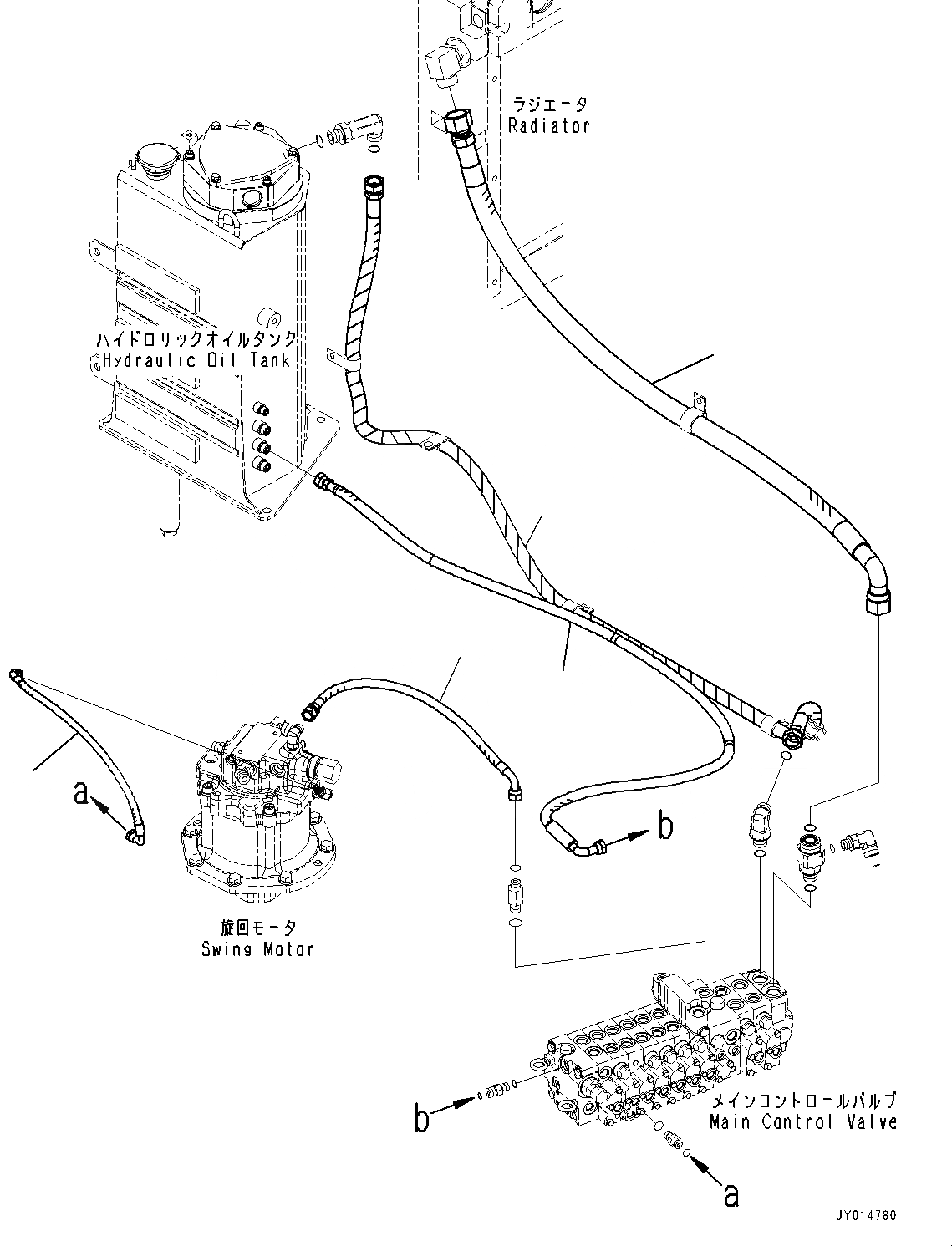 ラジエータ
Radiator

ハイドロリックオイルタンク
Hydraulic Oil Tank

a

b

旋回モータ
Swing Motor

b

メインコントロールバルブ
Main Control Valve

a

JY014780